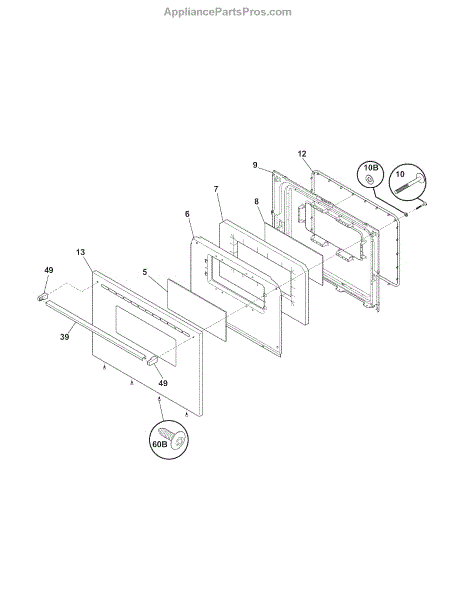 AppliancePartsPros.com

12
9
10B
10
7
8
6
13
5
49
39
49
60B