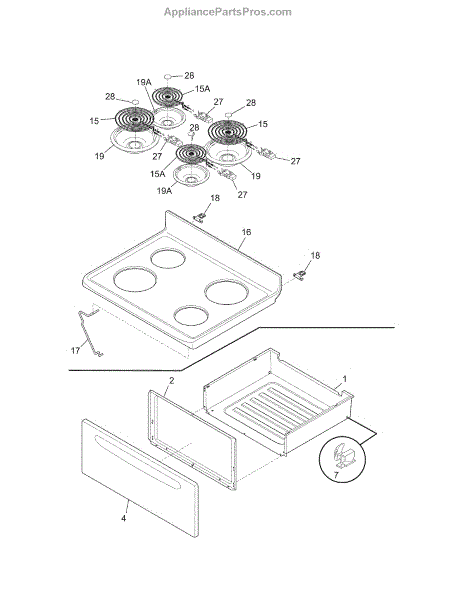 AppliancePartsPros.com

28
19A
15A
28
27
28
15
28
15
19
27
27
15A
19
19A
27
18
16
18
17
2
1
7
4