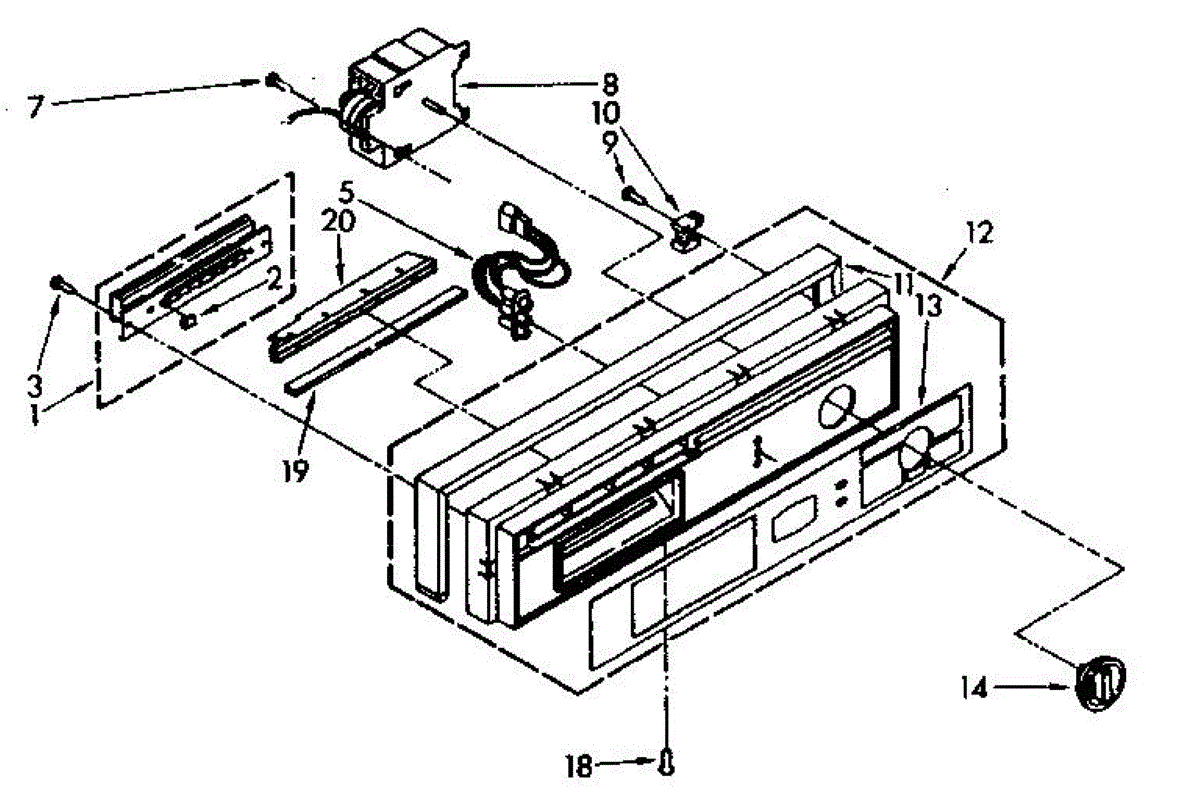 7
8
10
9
5
20
12
11
13
2
3
1
19
14
18