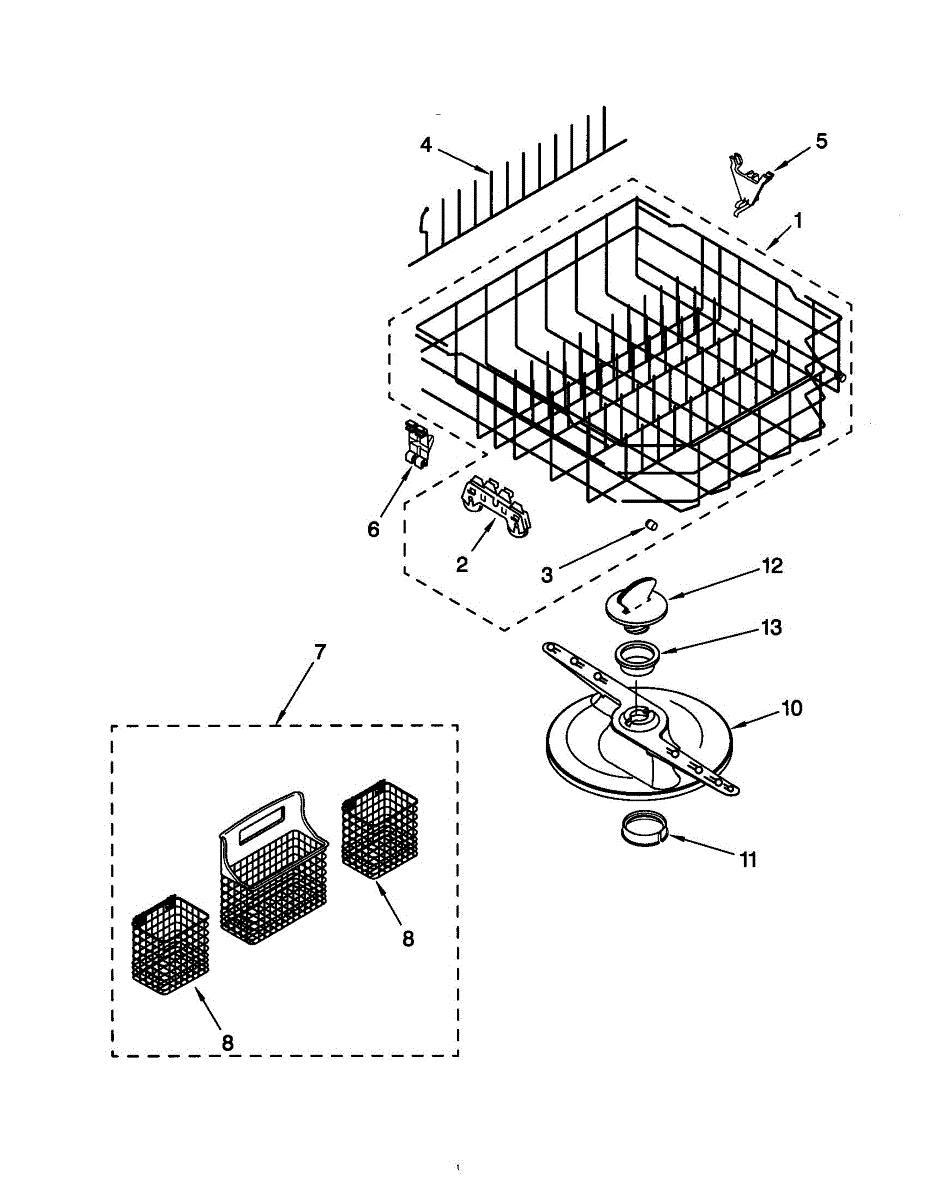 4
5
1
6
2
3
12
13
10
11
7
8
8