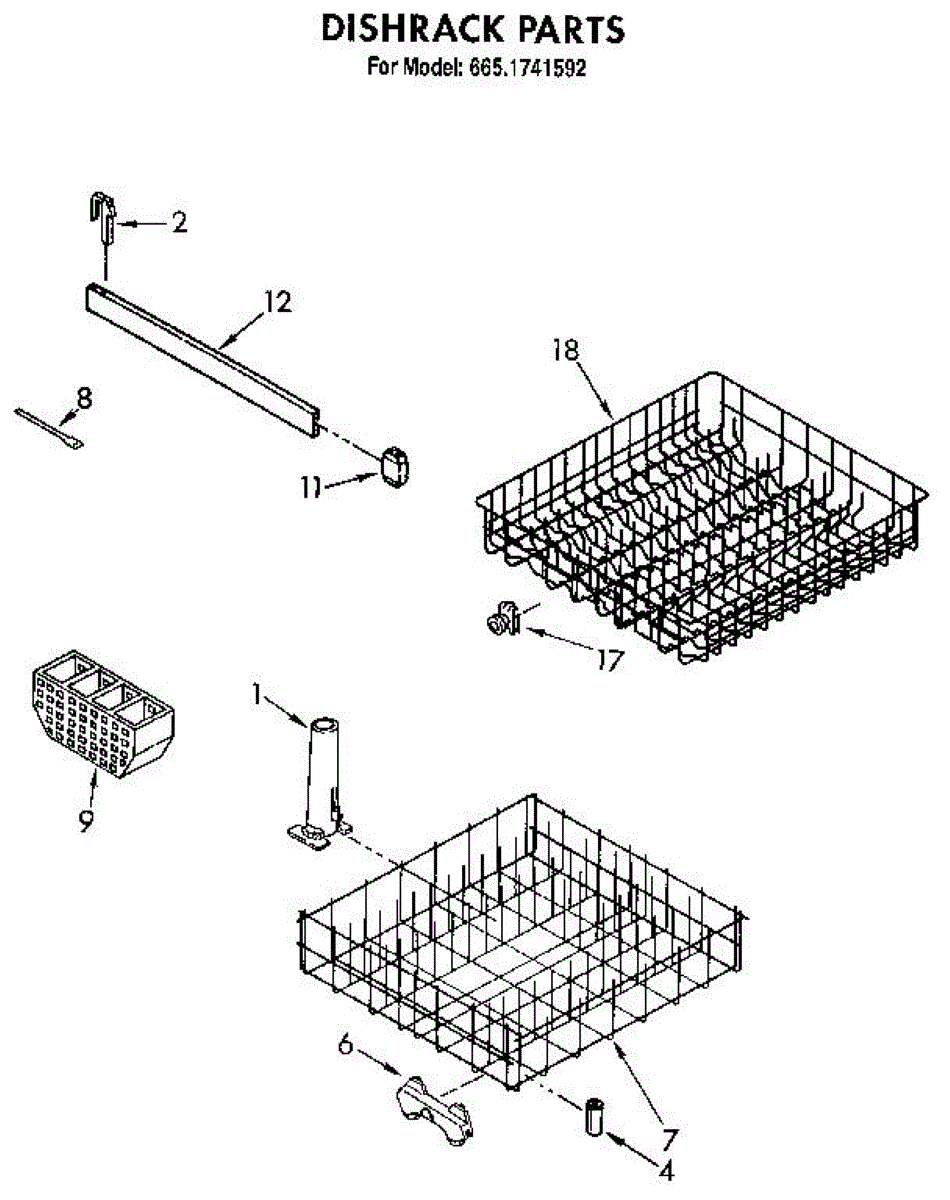 DISHRACK PARTS
For Model: 665.1741592

2
12
8
11
18
17
1
9
6
7
4