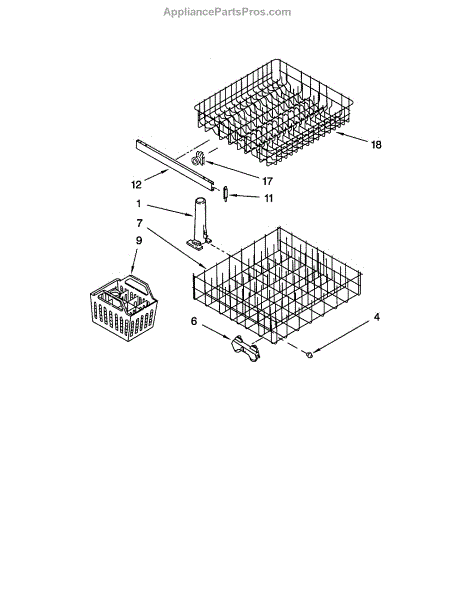 AppliancePartsPros.com

18

17

12

11

1

7

9

6

4