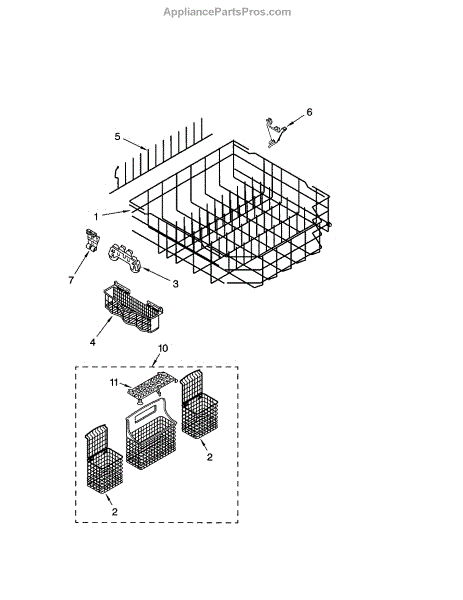 AppliancePartsPros.com

6

5

1

7

3

4

10

11

2

2