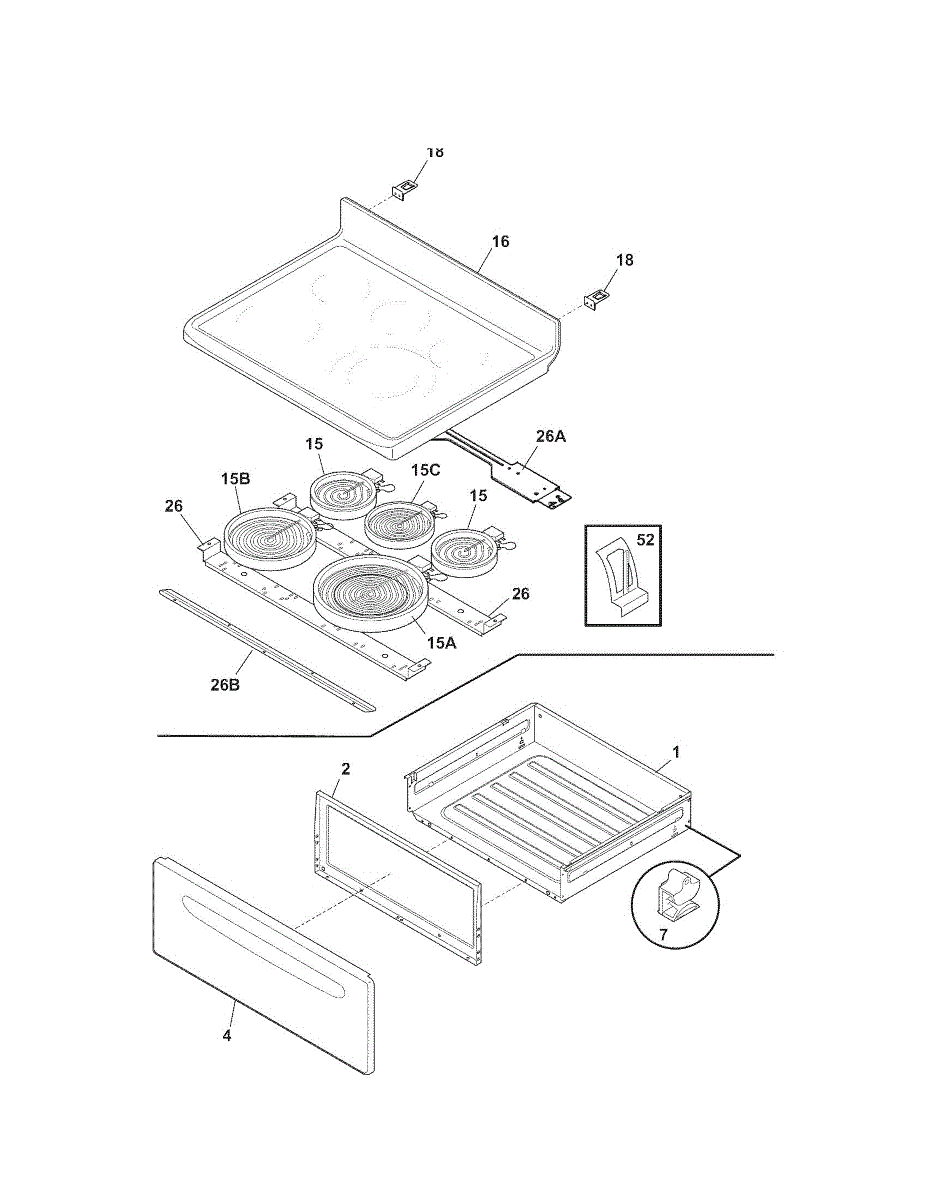 18
16
18
26A
15
15C
15B
15
26
52
26
15A
26B
1
2
7
4