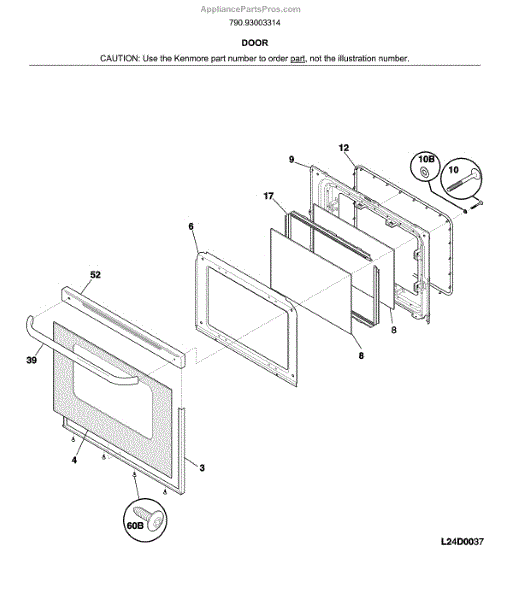 AppliancePartsPros.com

790.93003314

DOOR

CAUTION: Use the Kenmore part number to order part, not the illustration number.

12
9
10B
10
17
6
52
39
8
8
4
3
60B

L24D0037