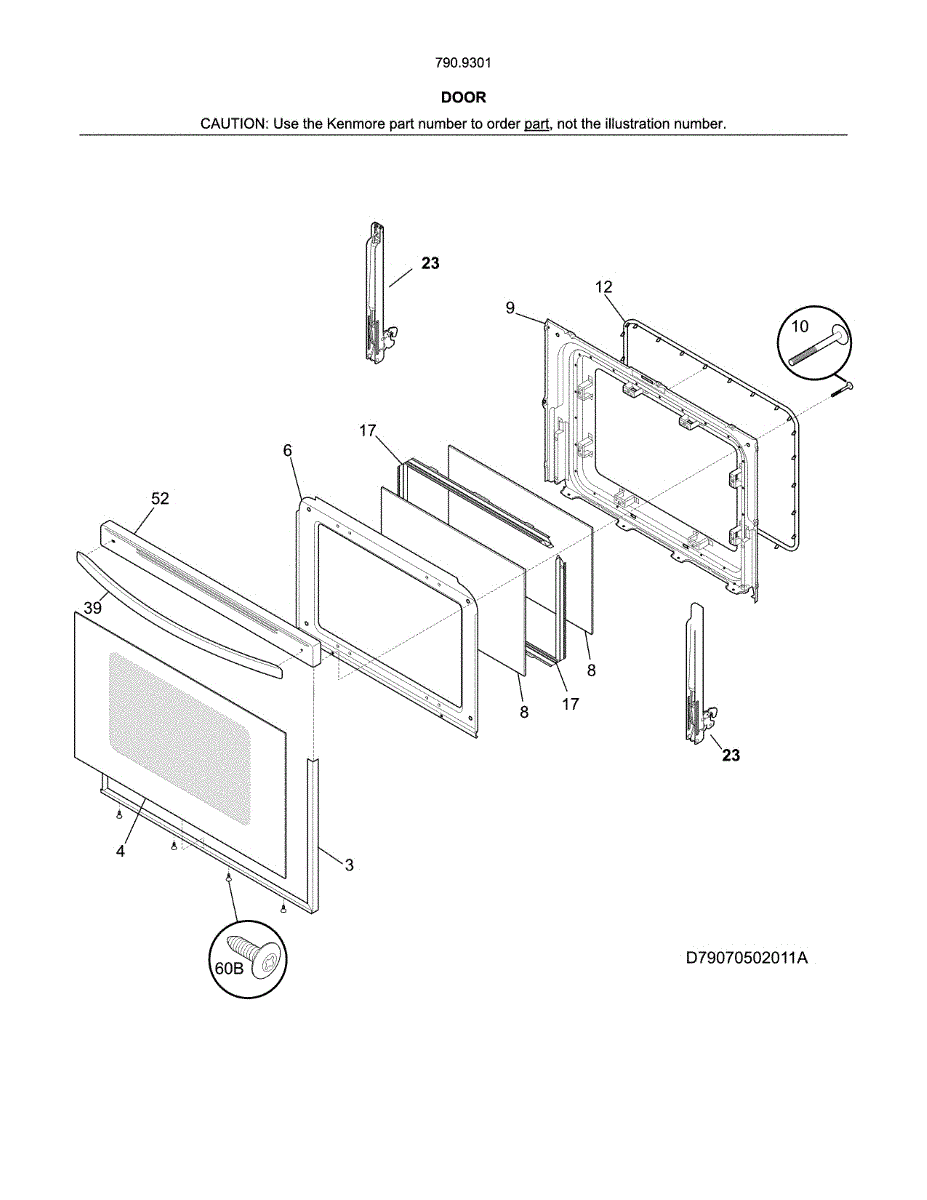 790.9301

DOOR

CAUTION: Use the Kenmore part number to order part, not the illustration number.

23

12

9

10

17

6

52

39

8

8

17

23

4

3

60B

D79070502011A