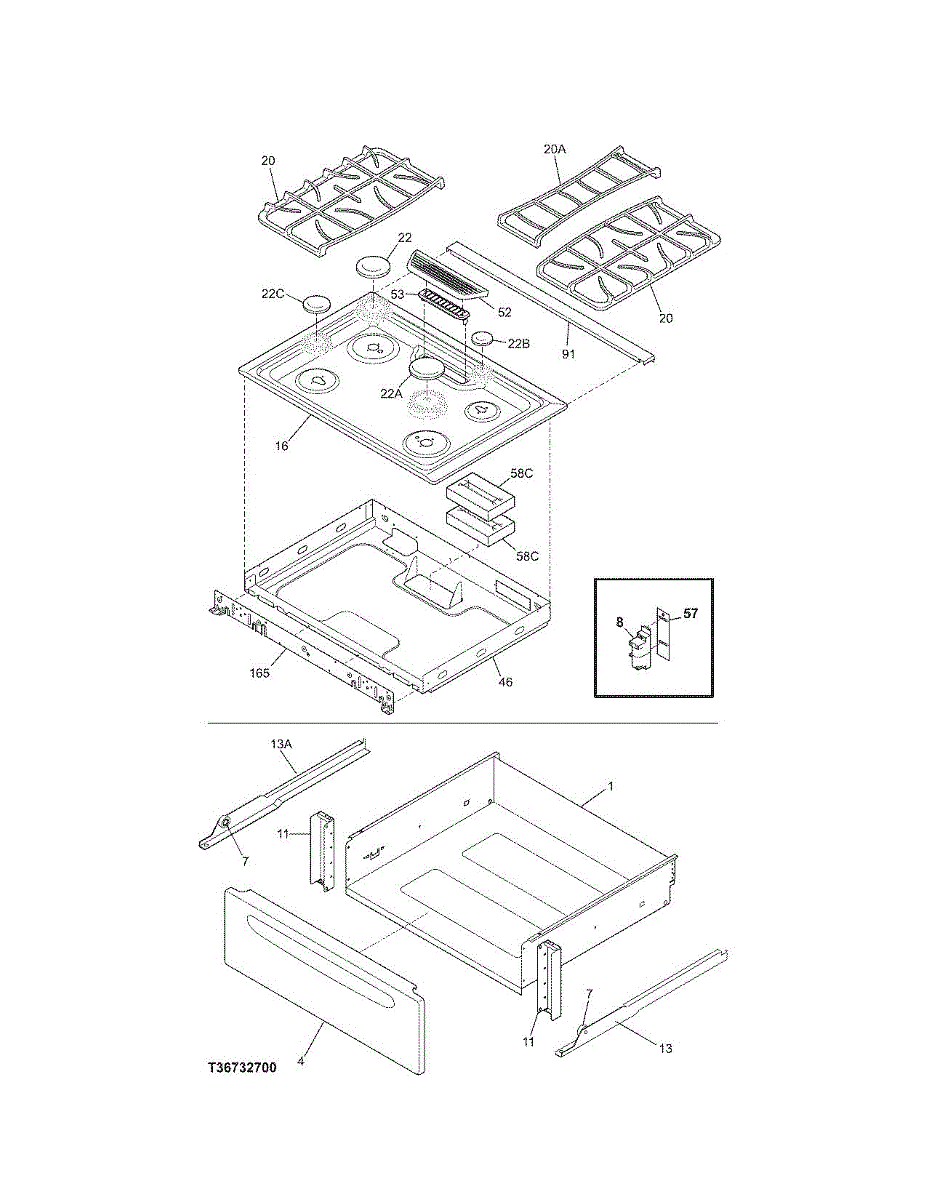 20
20A
22
22C
53
52
20
22B
91
22A
16
58C
58C
8
57
165
46
13A
1
11
7
4
11
7
13
T36732700