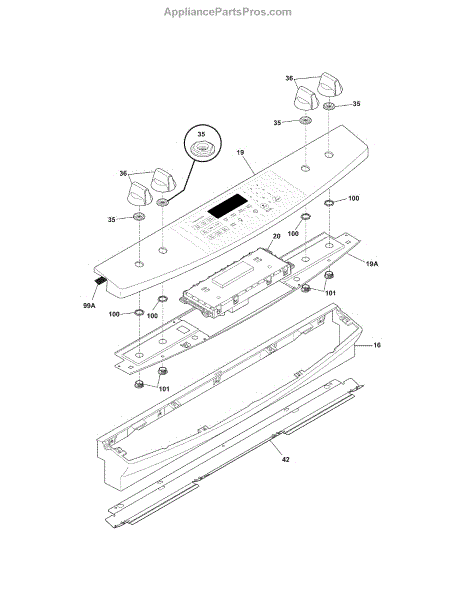 AppliancePartsPros.com

36
35
35
35
19
36
100
35
100
20
19A
101
99A
100
100
16
101
42