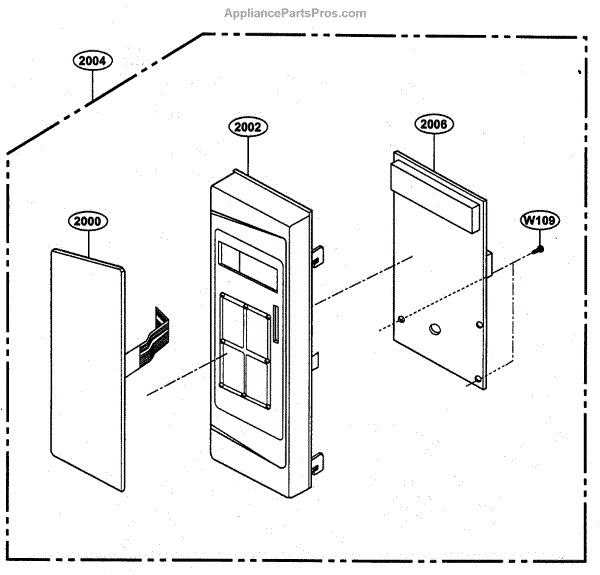 AppliancePartsPros.com

2004

2002

2006

2000

W109