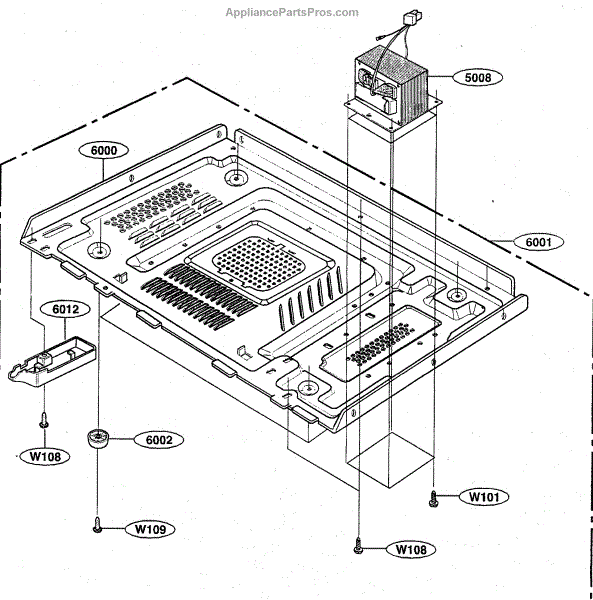 AppliancePartsPros.com

5008

6000

6001

6012

6002

W108

W101

W109

W108