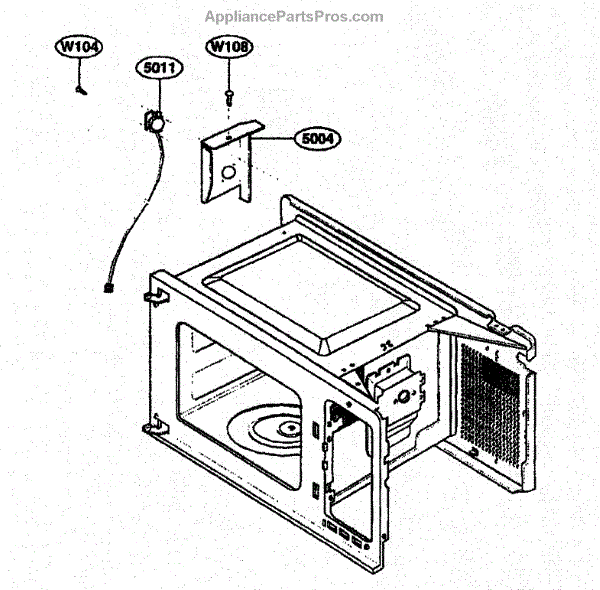 AppliancePartsPros.com

W104

5011

W108

5004