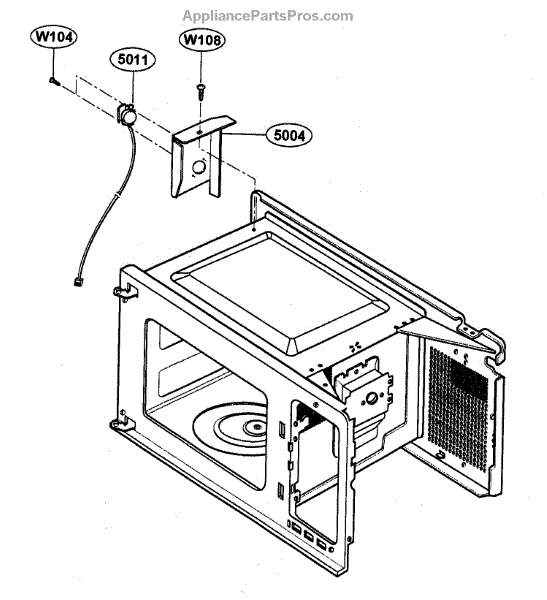 AppliancePartsPros.com

W104

5011

W108

5004