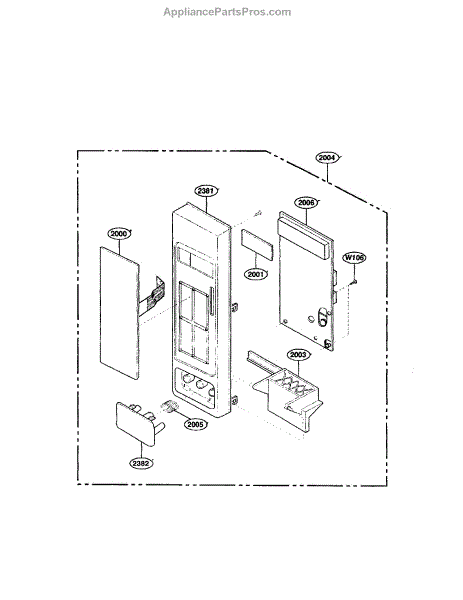 AppliancePartsPros.com

2004
2381
2006
2000
2001
W106
2003
2005
2382