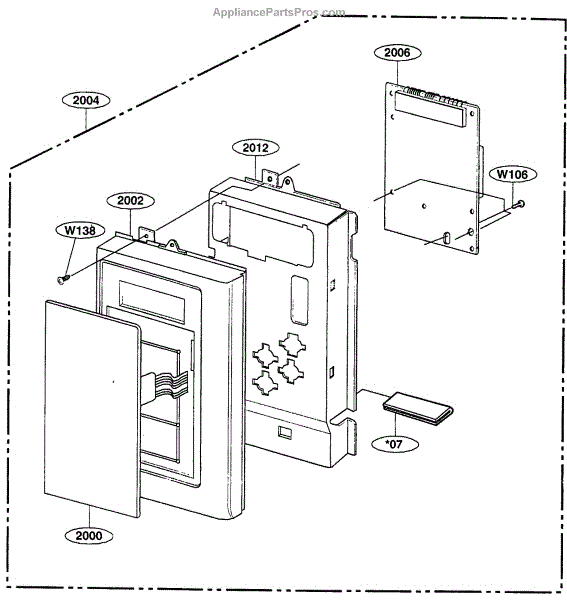 AppliancePartsPros.com

2006

2004

2012

W106

2002

W138

*07

2000