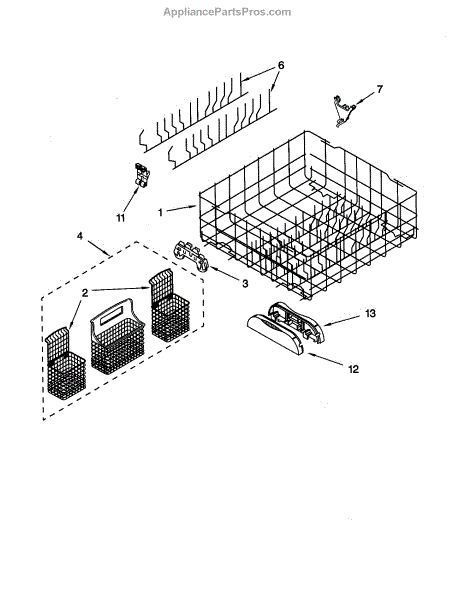 AppliancePartsPros.com

6

7

11

1

4

3

2

13

12