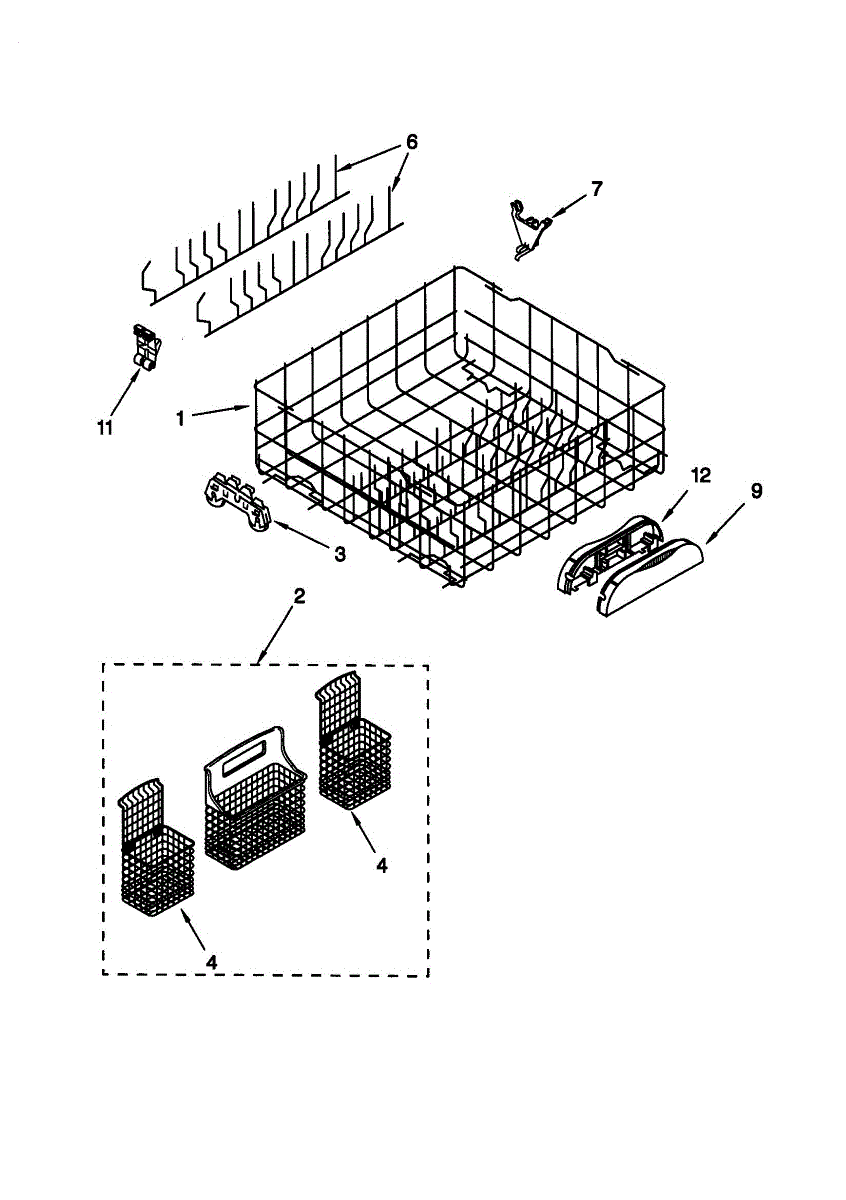 6
7
11
1
12
9
3
2
4
4