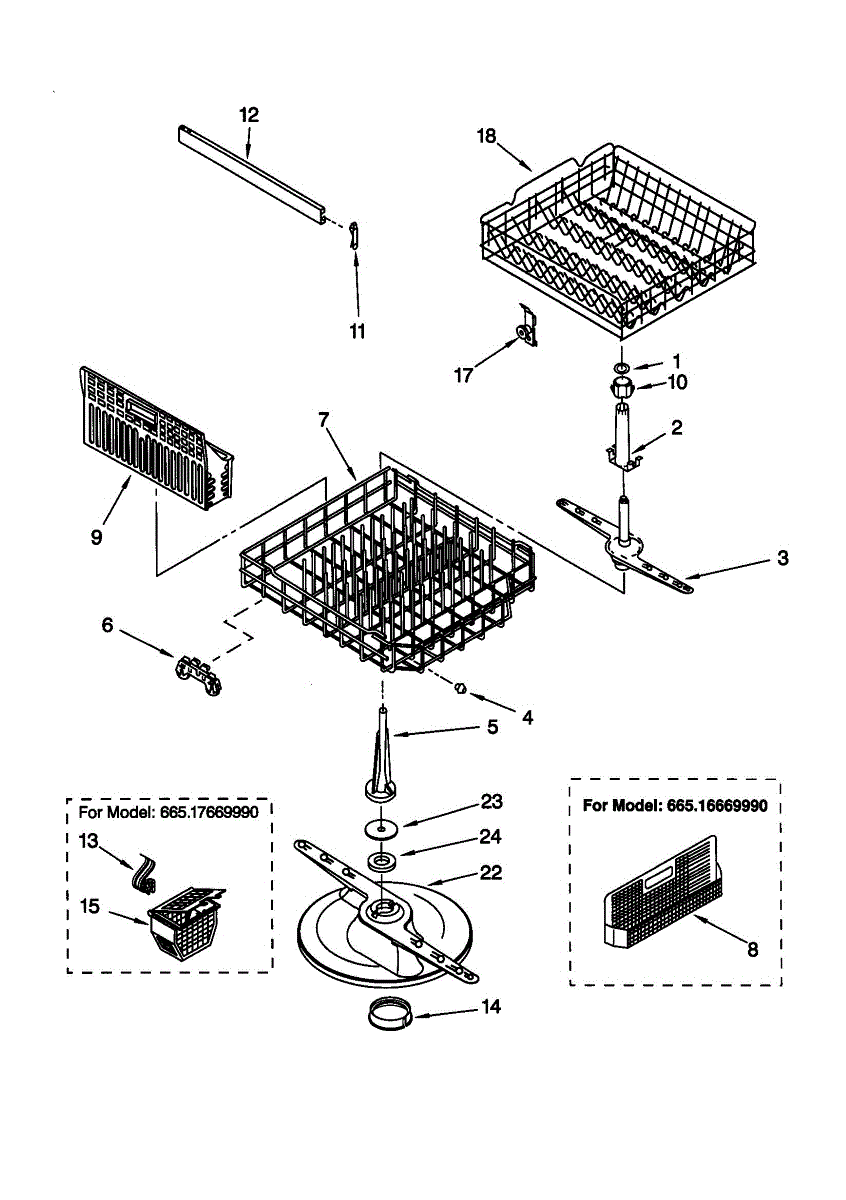 12

18

11

17

1

10

2

7

9

3

6

4

5

For Model: 665.17669990

13

15

23

24

22

For Model: 665.16669990

8

14