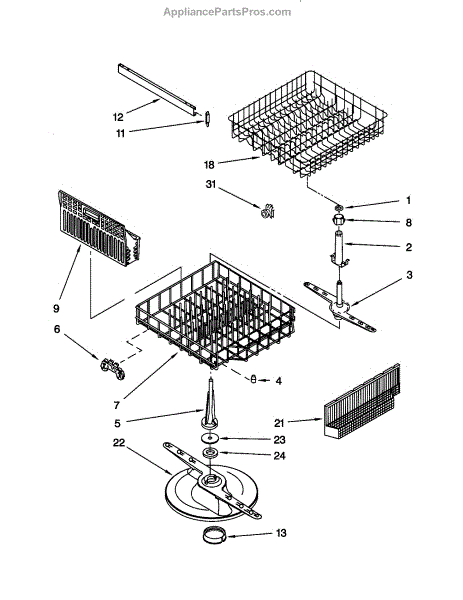 AppliancePartsPros.com

12
11
18
31
1
8
2
3
9
6
7
4
5
21
22
23
24
13