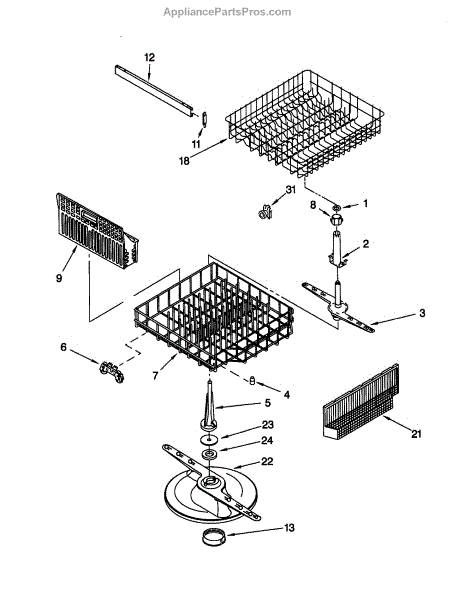 AppliancePartsPros.com

12

11

18

31

8

1

2

9

3

6

7

4

5

23

24

22

21

13