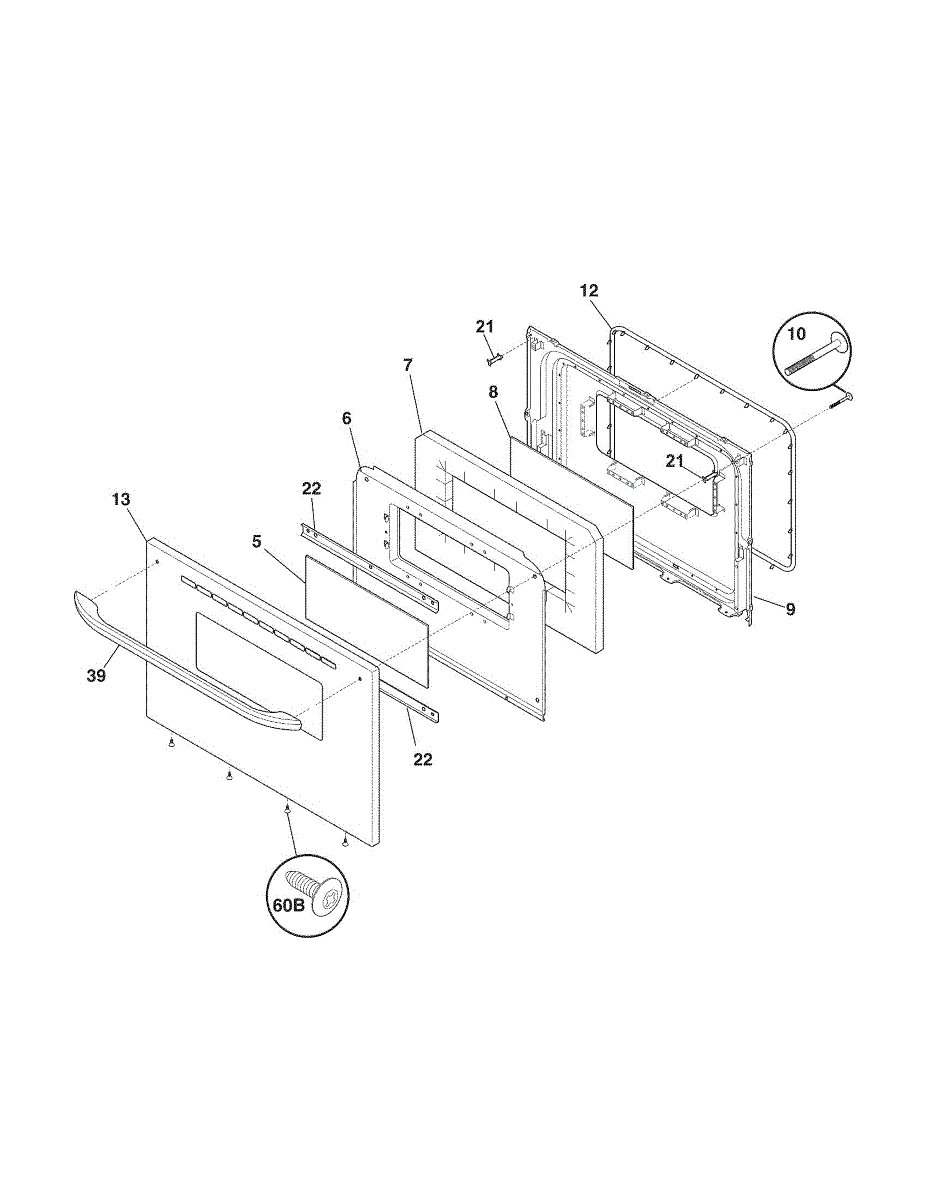 12
21
10
7
8
6
21
22
13
5
9
39
22
60B