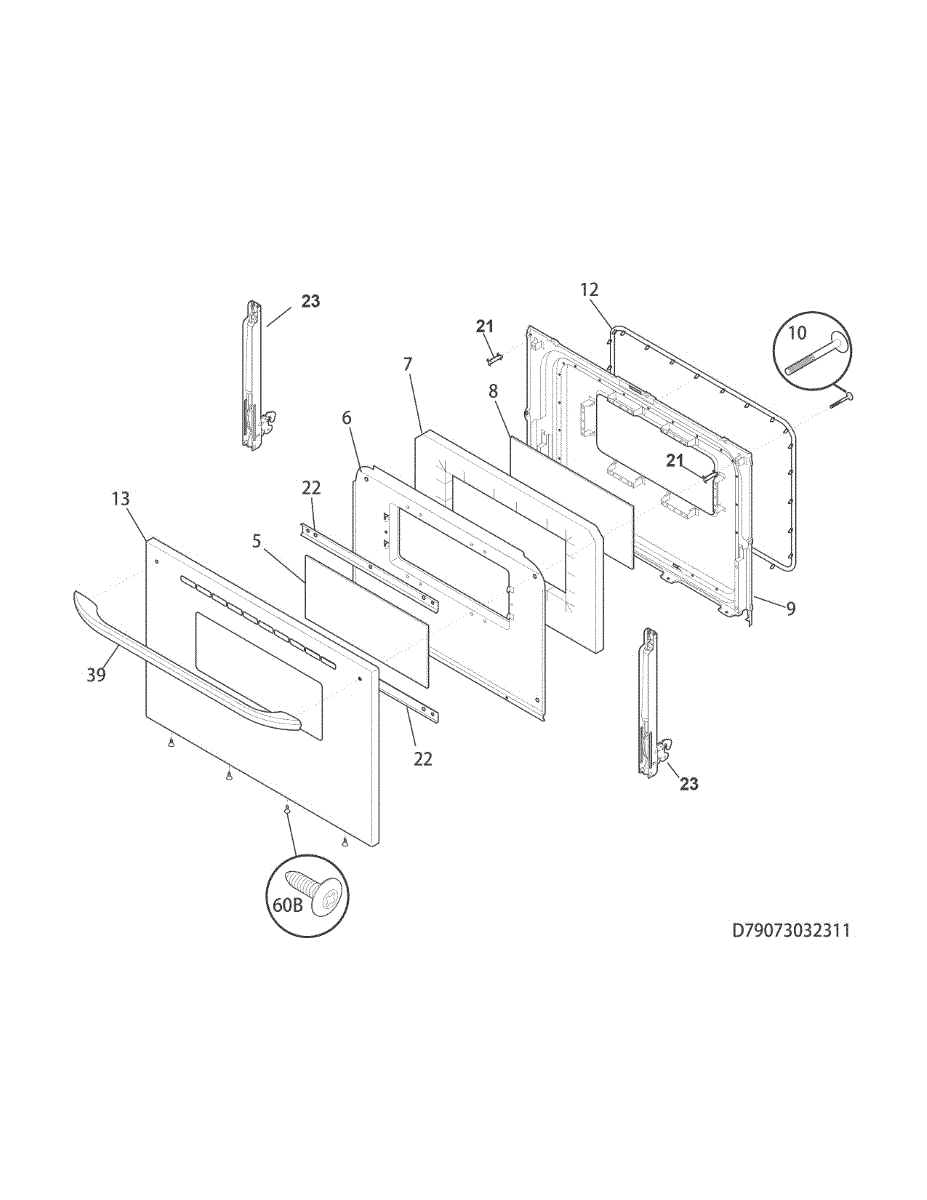 23
12
21
10
7
8
6
21
22
13
5
9
39
22
23
60B
D79073032311