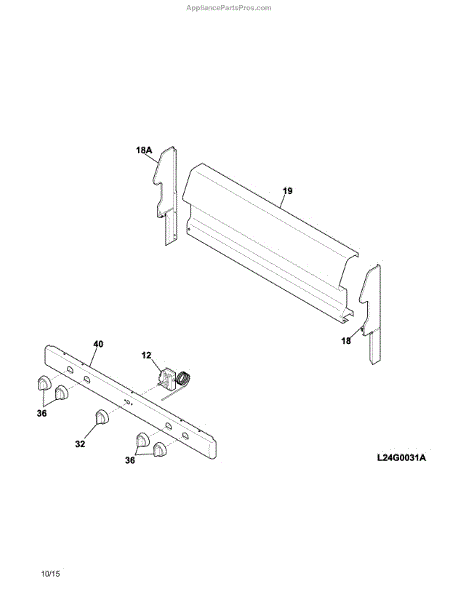 AppliancePartsPros.com

18A

19

18

40

12

36

32

36

L24G0031A

10/15