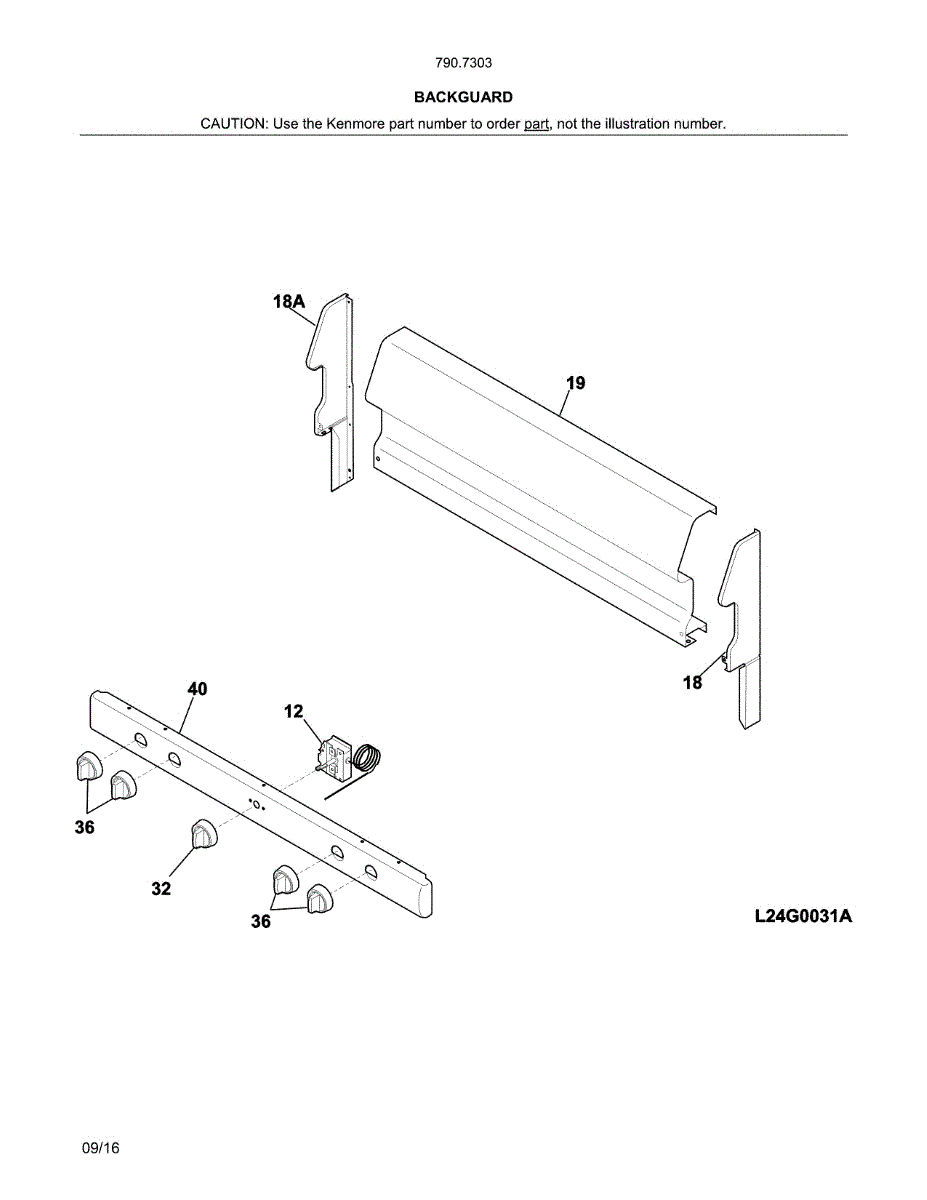 790.7303

BACKGUARD

CAUTION: Use the Kenmore part number to order part, not the illustration number.

18A

19

18

40

12

36

32

36

L24G0031A

09/16