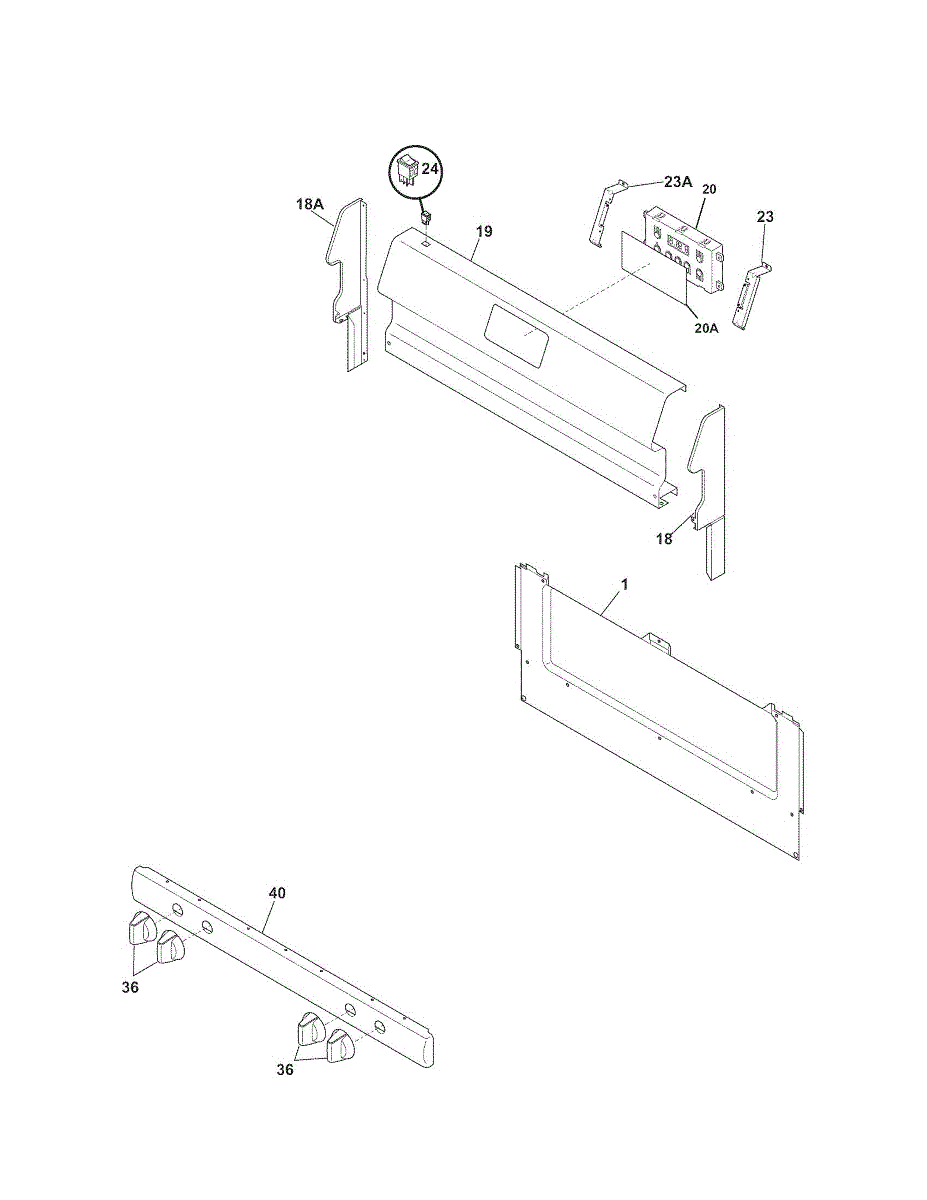 24
18A
19
23A
20
23
20A
18
1
40
36
36