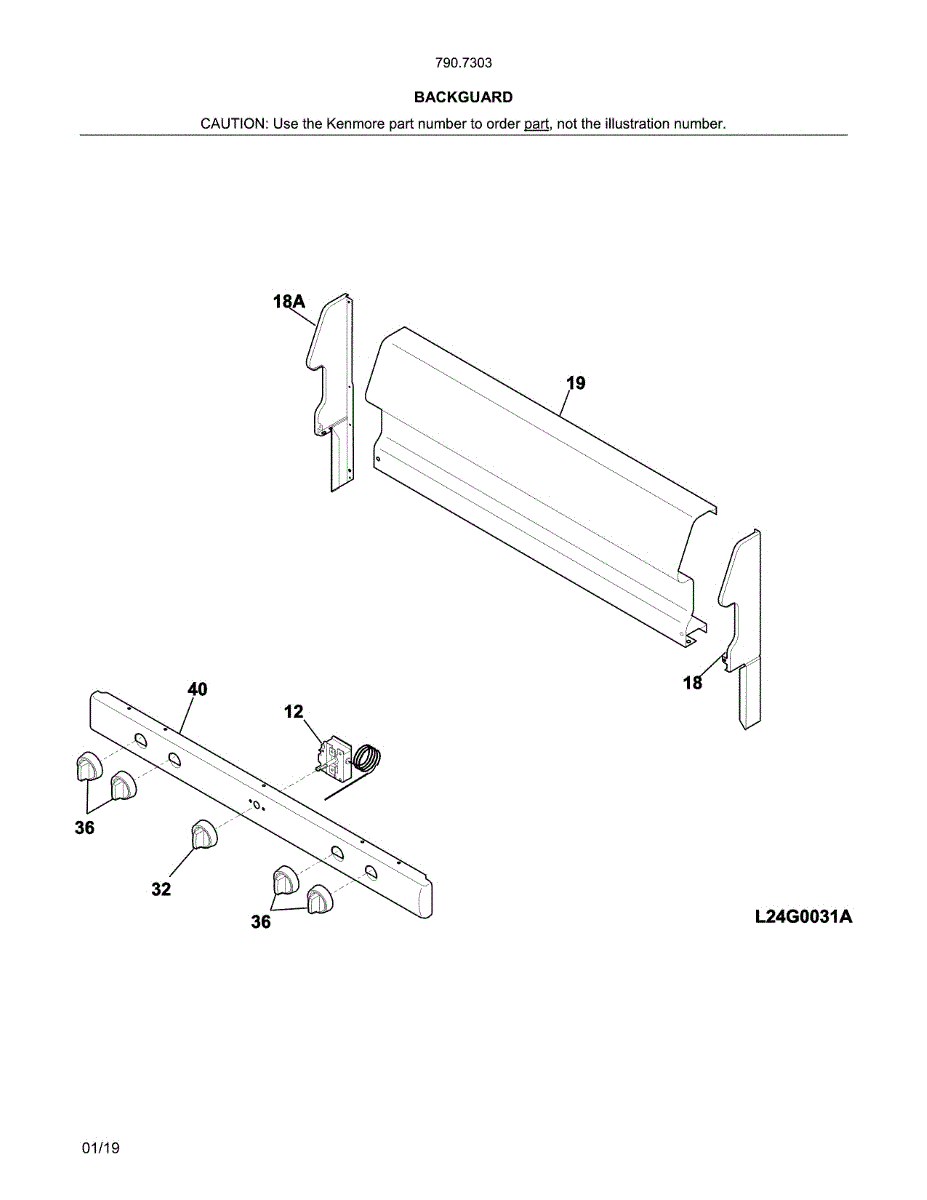 790.7303

BACKGUARD

CAUTION: Use the Kenmore part number to order part, not the illustration number.

18A

19

18

40

12

36

32

36

L24G0031A

01/19