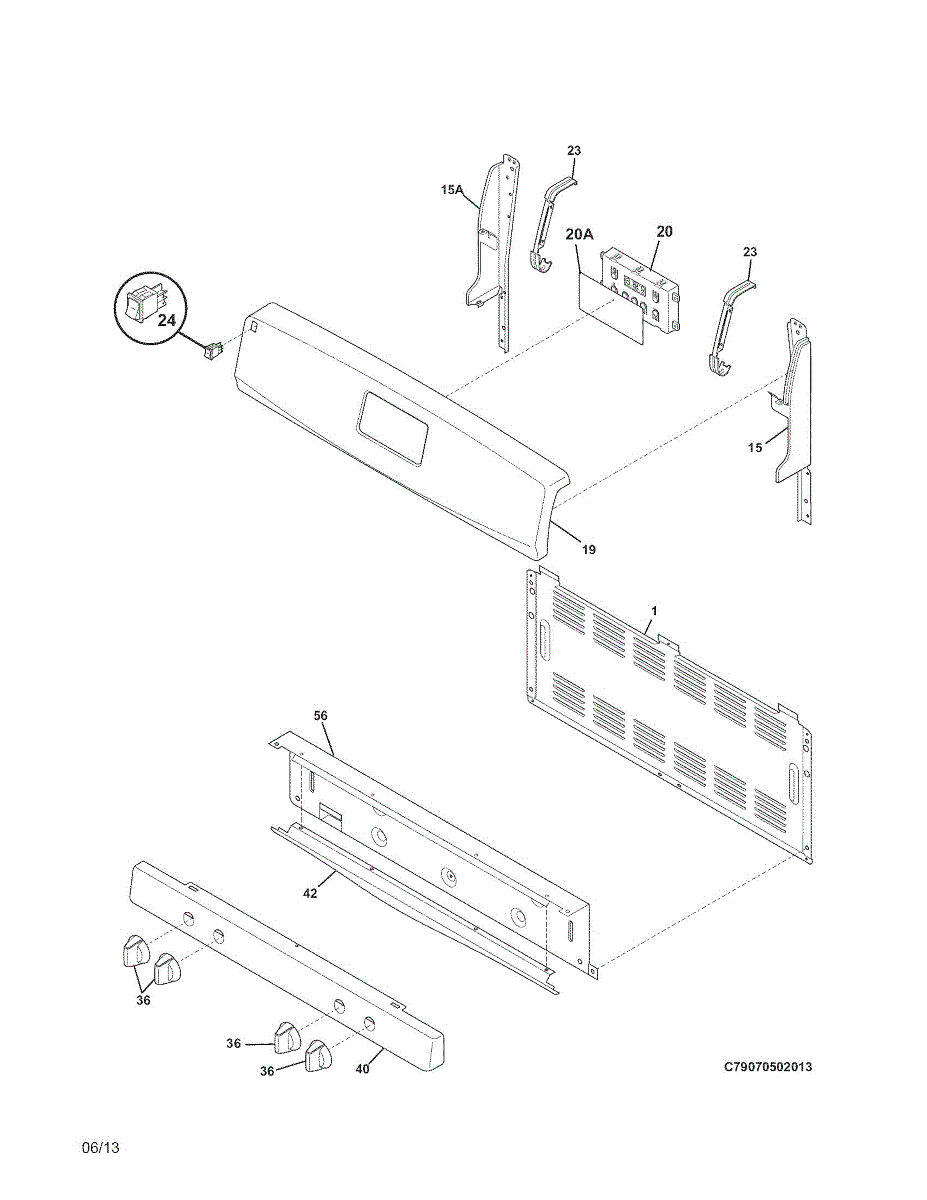 23
15A
20A
20
23
24
15
19
1
56
42
36
36
36
40
C79070502013

06/13