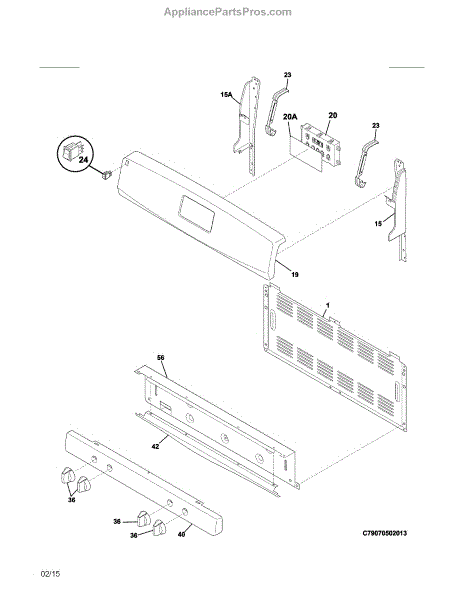 AppliancePartsPros.com

23
15A
20A
20
23
24
15
19
1
56
42
36
36
36
40
C79070502013

02/15