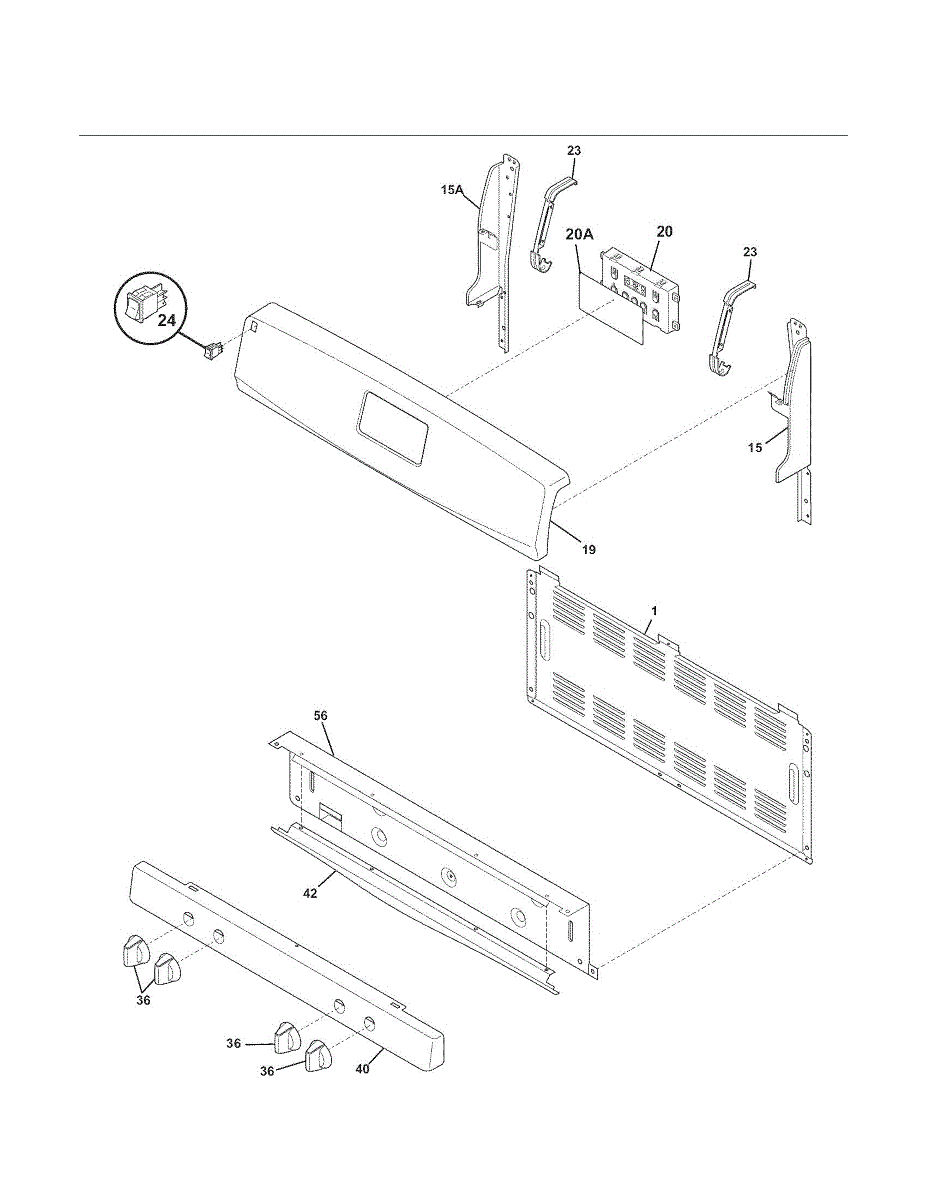 23
15A
20A
20
23
24
15
19
1
56
42
36
36
36
40