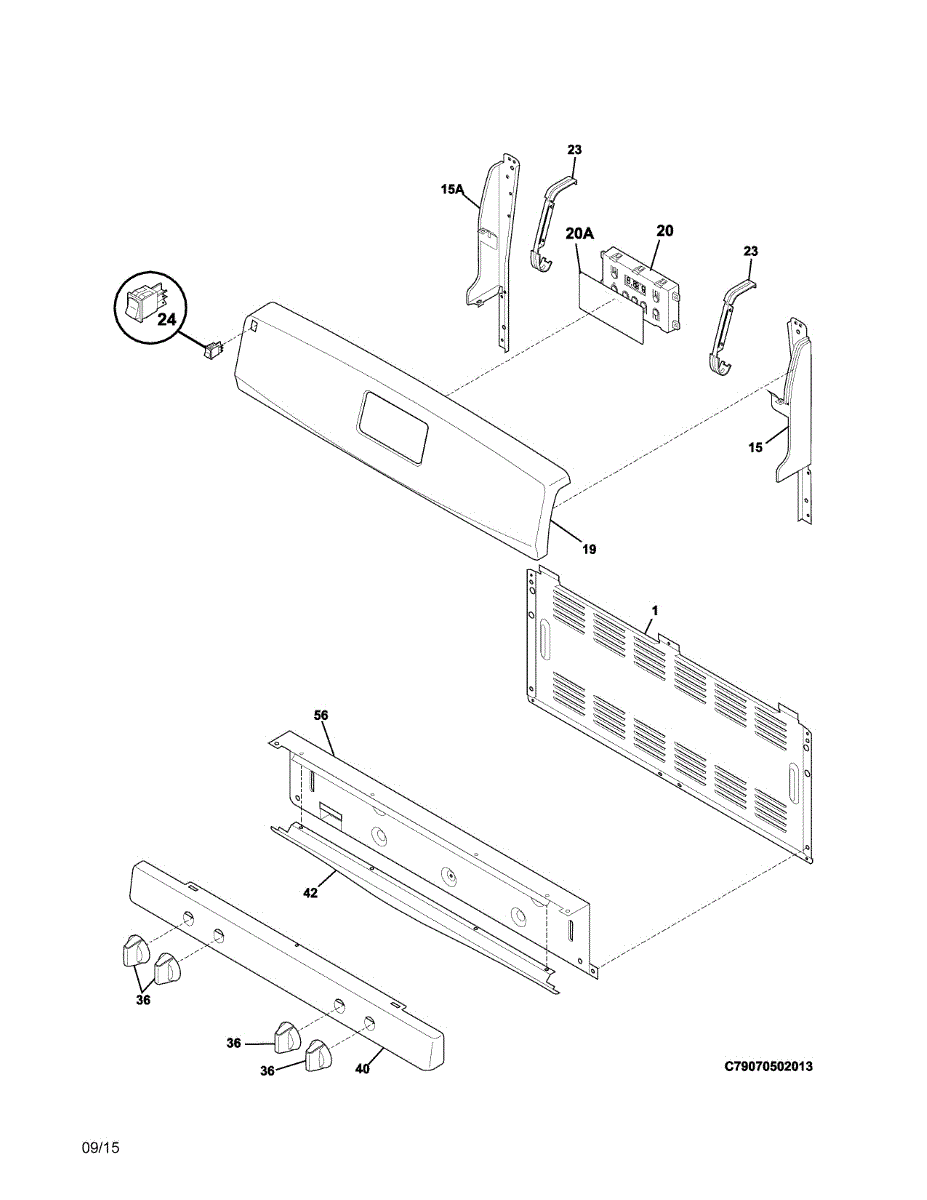 23
15A
20A
20
23
24
15
19
1
56
42
36
36
36
40
C79070502013
09/15