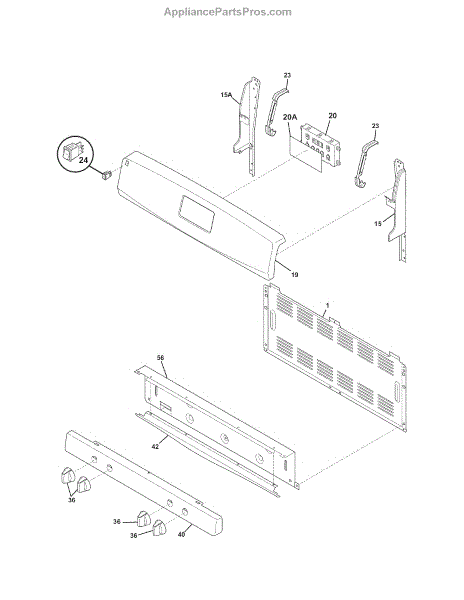 AppliancePartsPros.com

23
15A
20A
20
23
24
15
19
1
56
42
36
36
36
40