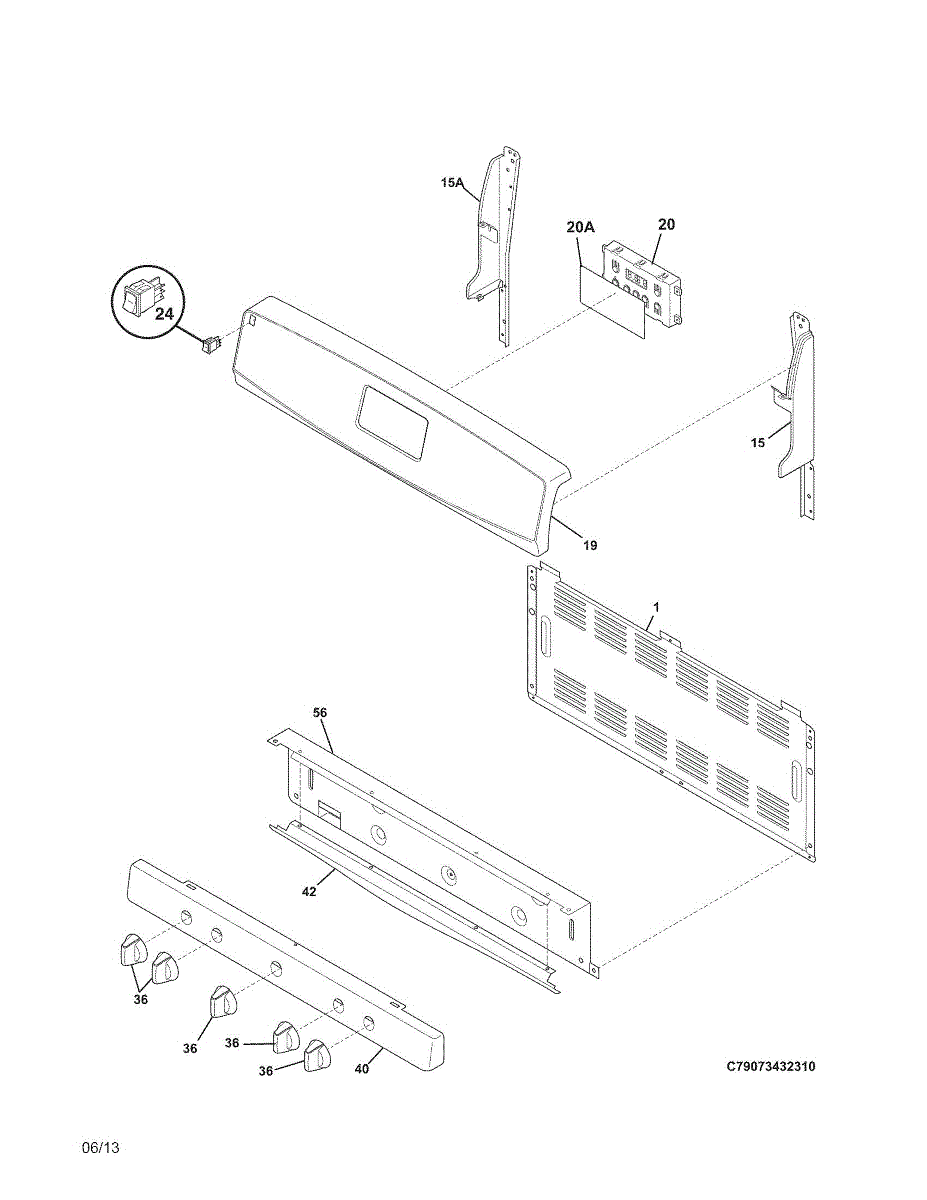 15A

20A

20

24

15

19

1

56

42

36

36

36

36

40

C79073432310

06/13