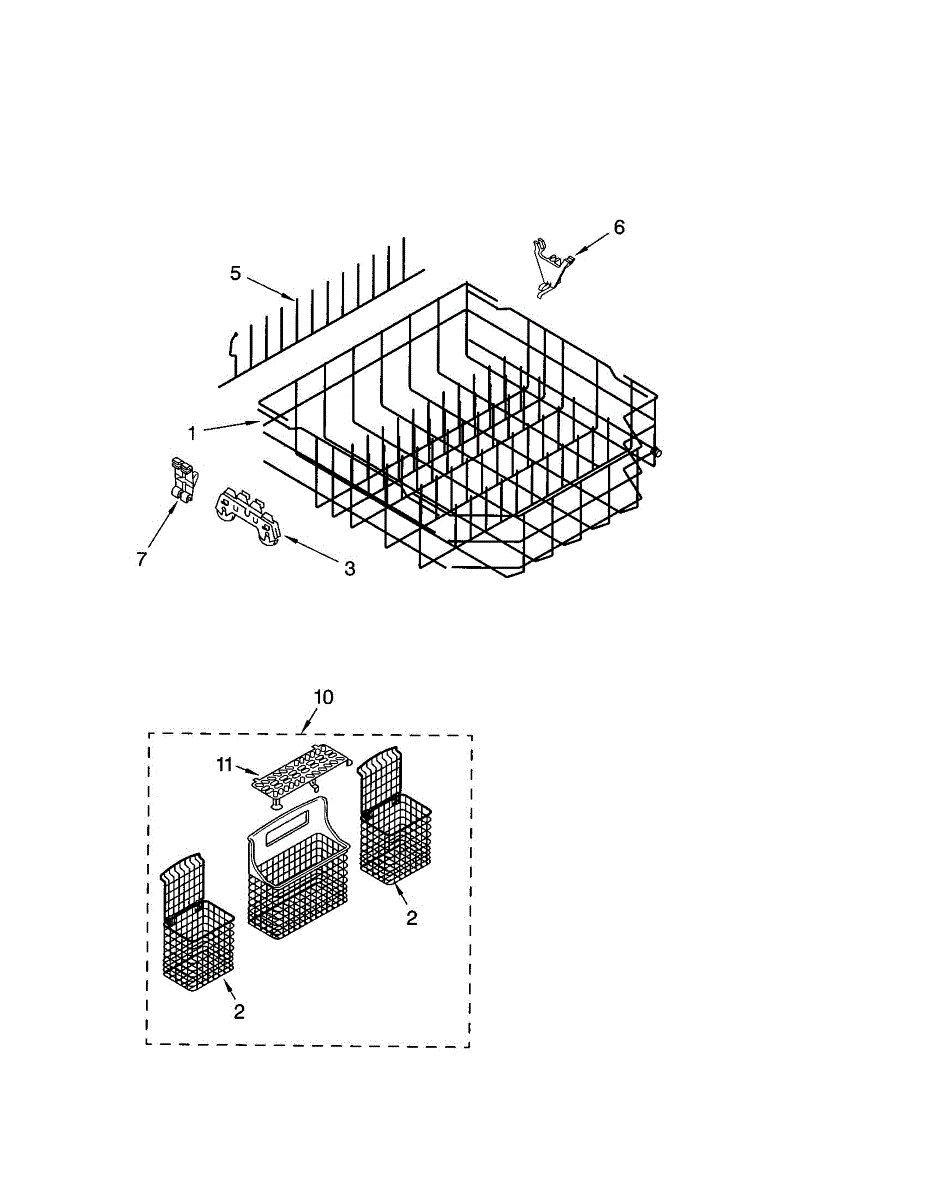 5

6

1

7

3

10

11

2

2