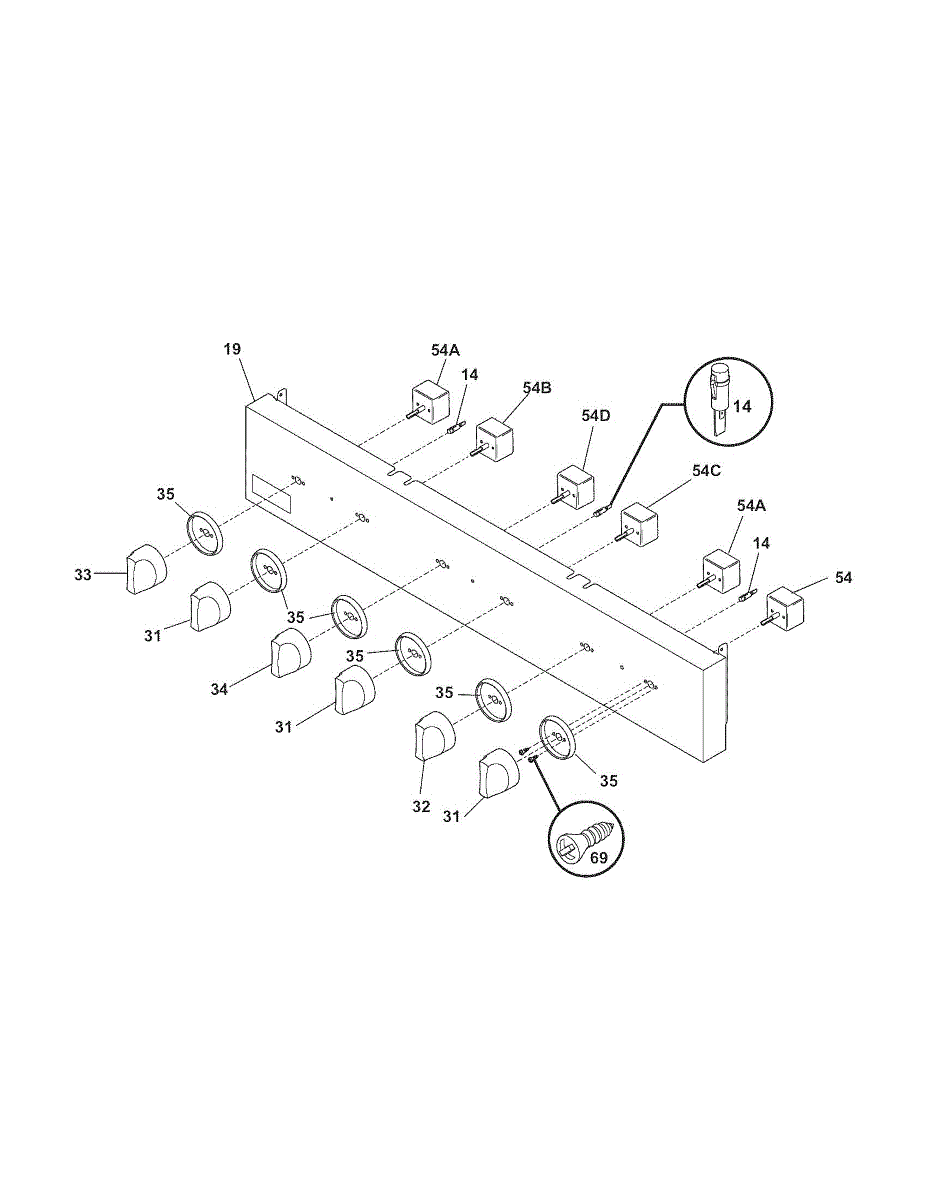 19
54A
14
54B
54D
14
54C
54A
14
54
35
33
31
35
35
34
35
31
35
32
31
35
69