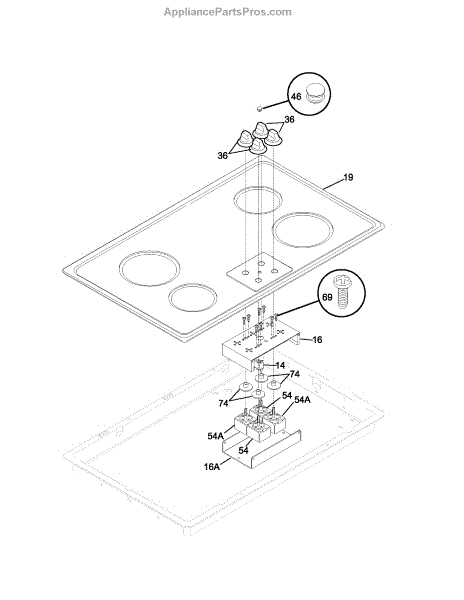 AppliancePartsPros.com

46

36

36

19

69

16

14

74

74

54

54A

54A

54

16A