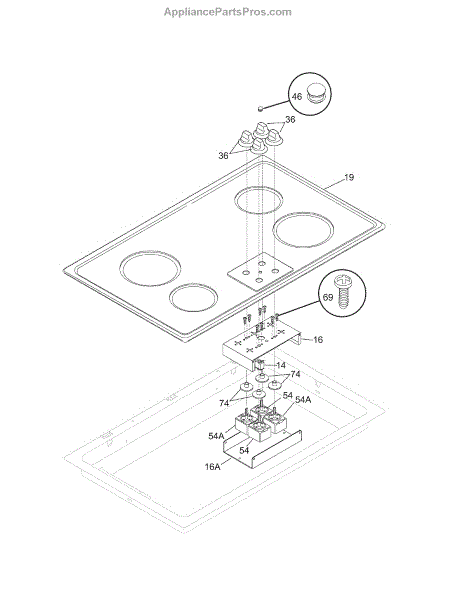 AppliancePartsPros.com

46
36
36
19
69
16
14
74
74
54
54A
54A
54
16A