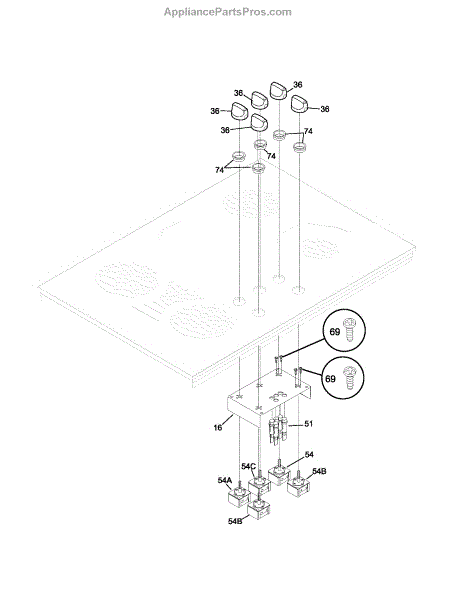 AppliancePartsPros.com

36
36
36
36
36
74
74
74
69
69
16
51
54
54C
54B
54A
54B