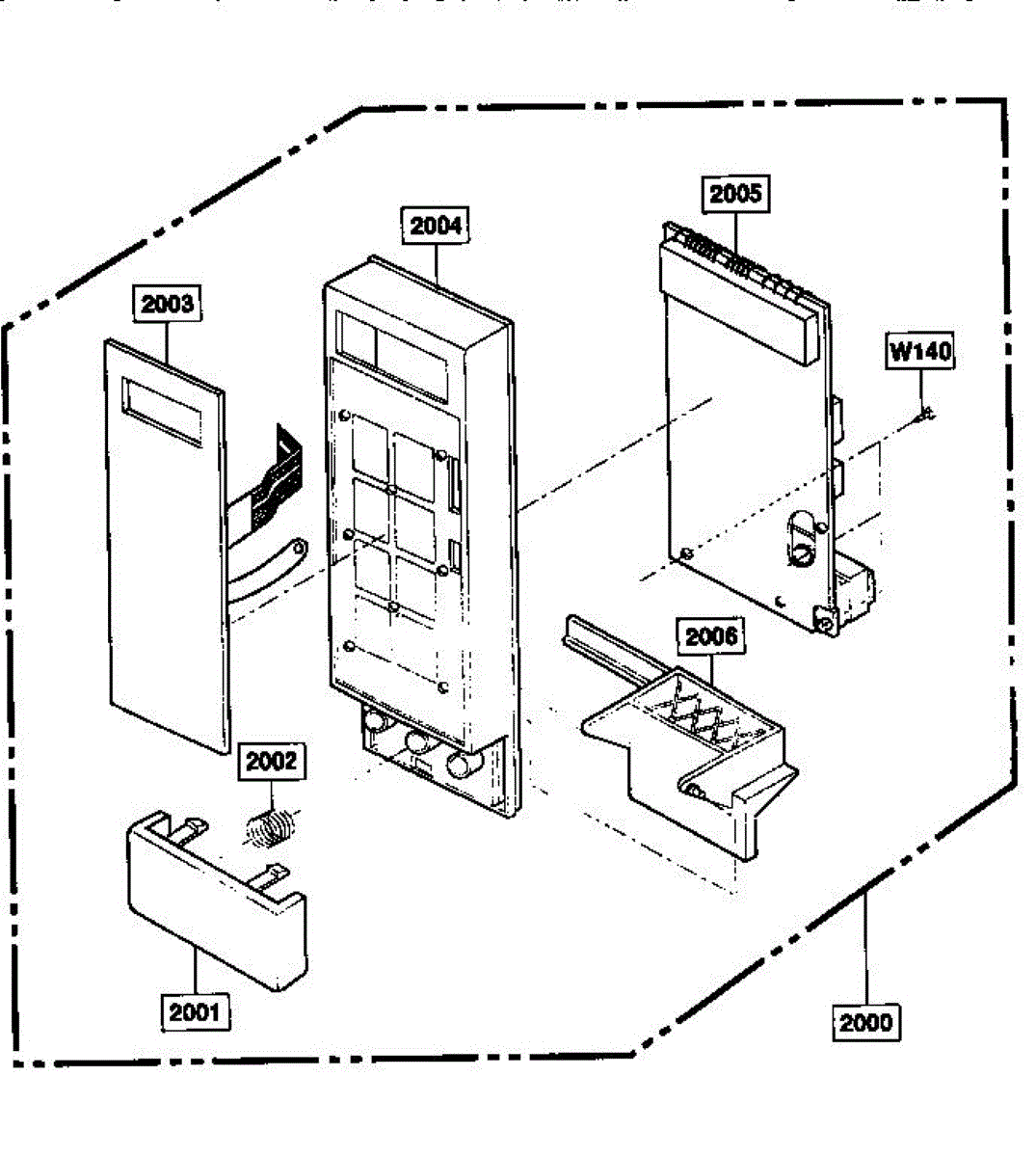 2005
2004
2003
W140
2006
2002
2001
2000