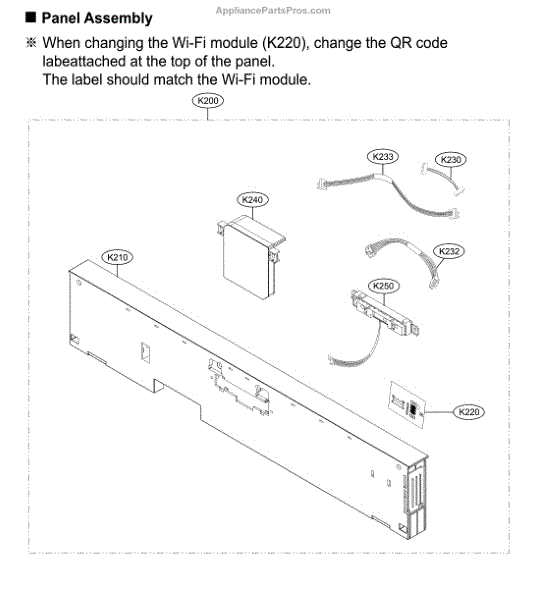 ■ Panel Assembly

AppliancePartsPros.com

※ When changing the Wi-Fi module (K220), change the QR code labeattached at the top of the panel.
The label should match the Wi-Fi module.

K200

K233

K230

K240

K232

K210

K250

K220