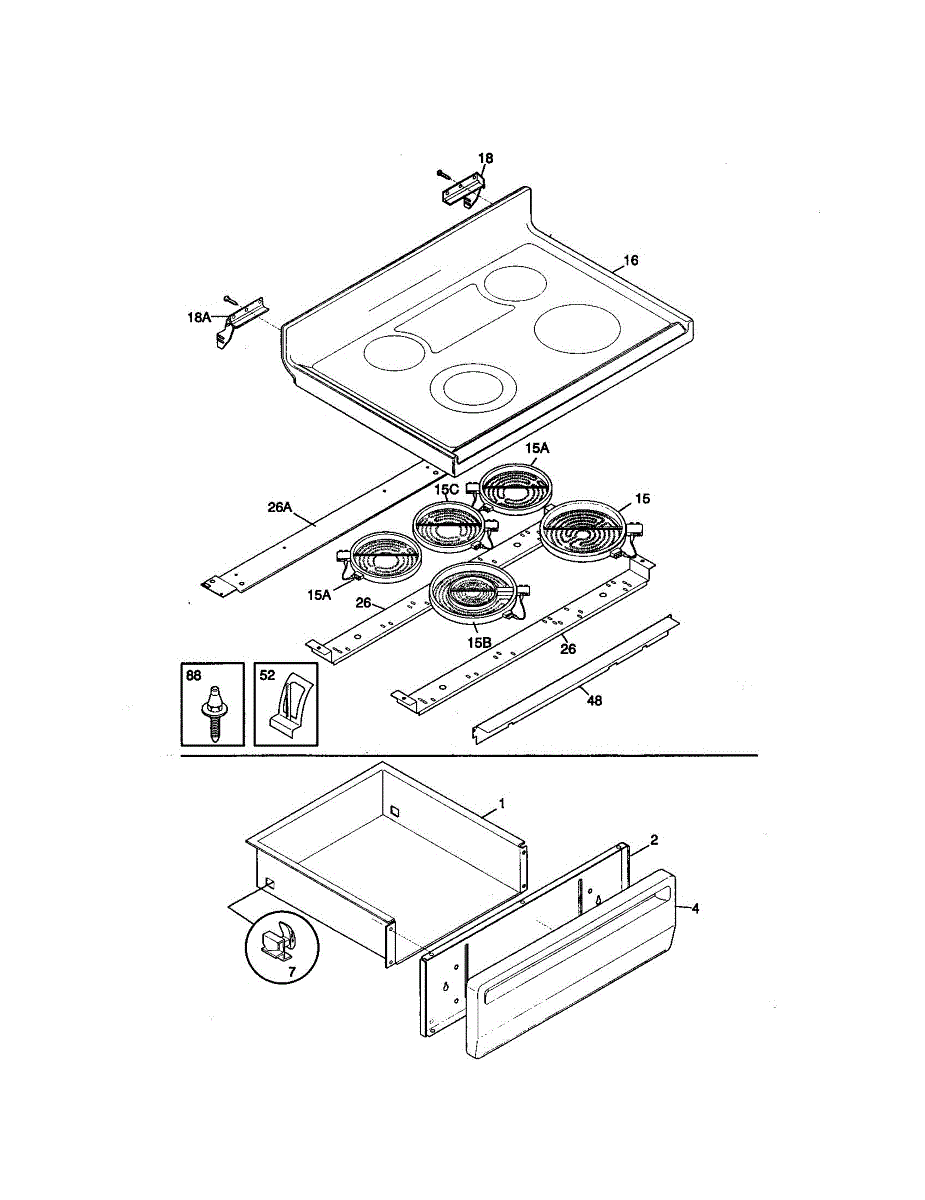 18
16
18A
15A
15C
15
26A
15A
26
15B
26
88
52
48
1
2
4
7