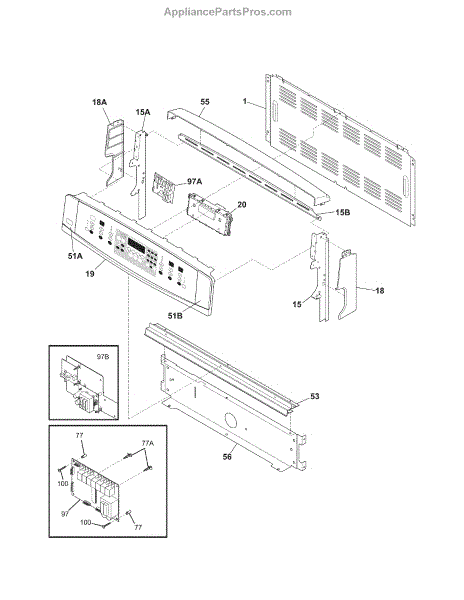 AppliancePartsPros.com

18A
15A
55
1
97A
20
15B
51A
19
51B
15
18
97B
53
56
77
77A
100
97
100
77