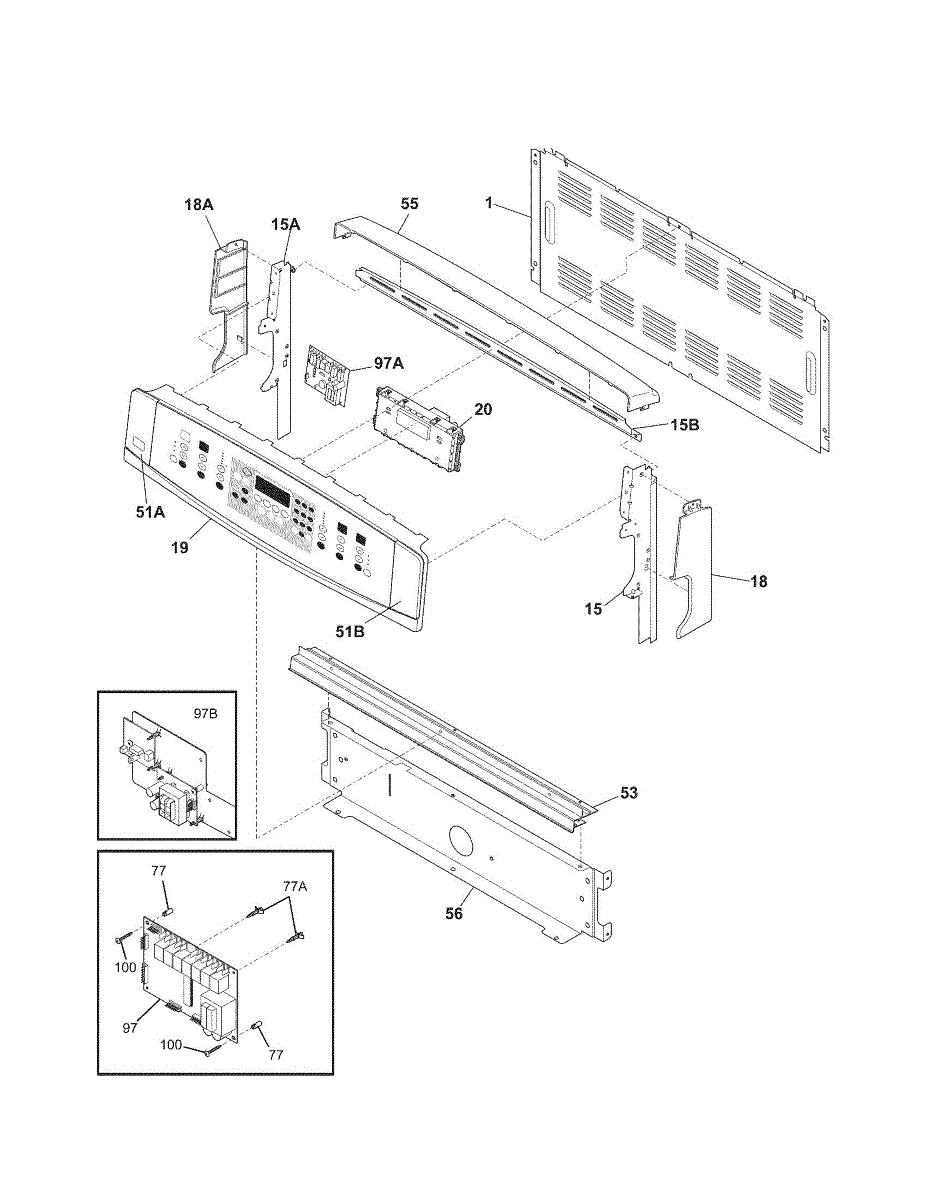 18A
15A
55
1
97A
20
15B
51A
19
51B
15
18
97B
53
56
77
77A
100
97
100
77