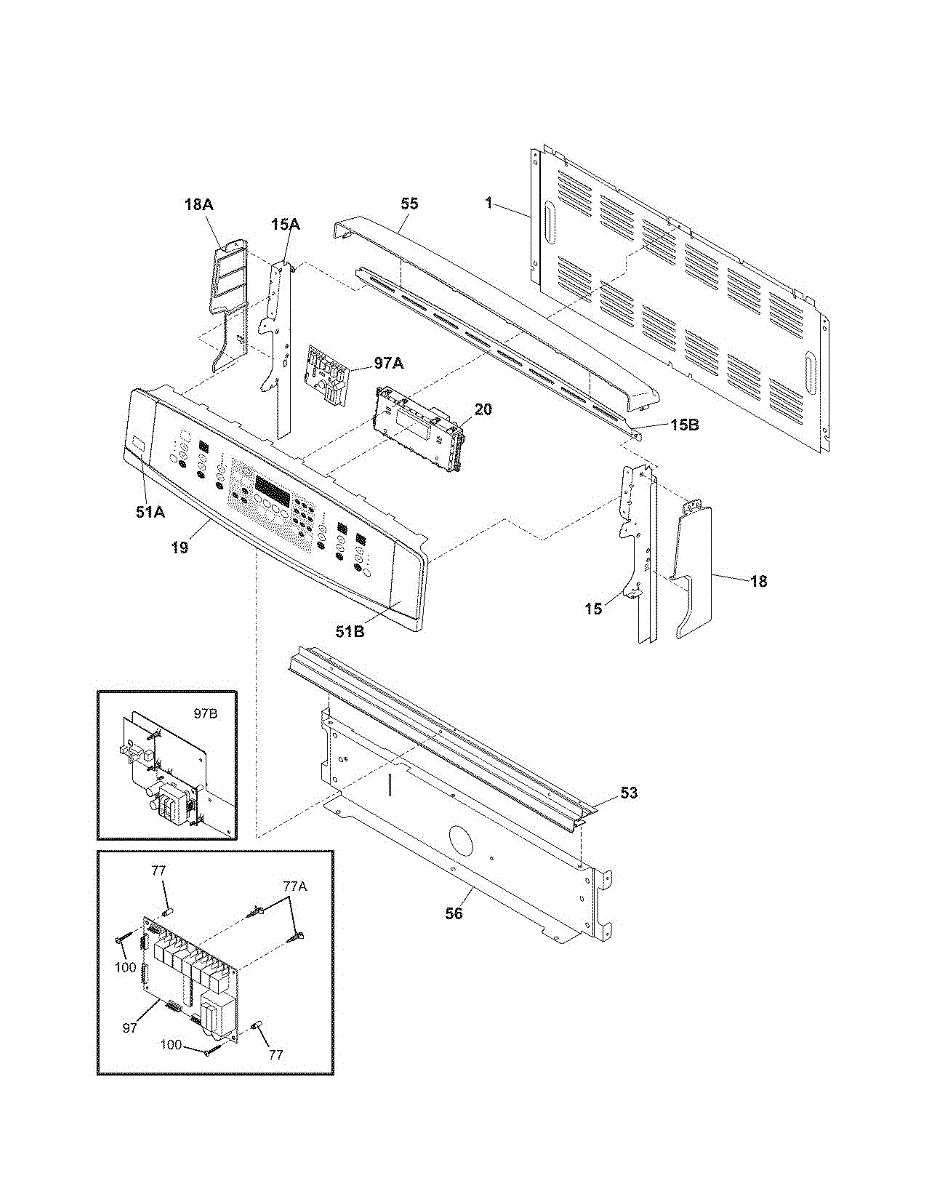 18A
15A
55
1
97A
20
15B
51A
19
51B
15
18
97B
53
56
77
77A
100
97
100
77