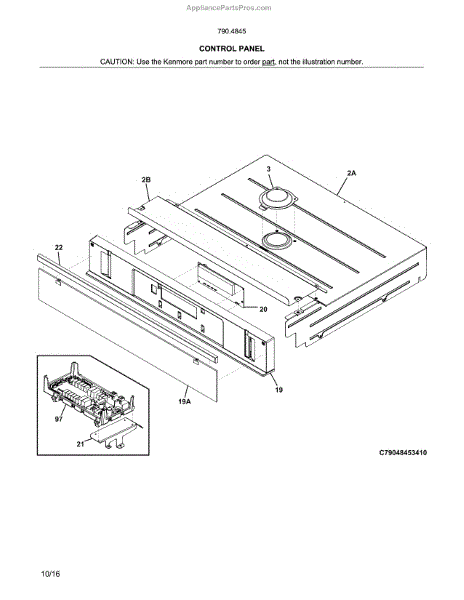 AppliancePartsPros.com

790.4845

CONTROL PANEL

CAUTION: Use the Kenmore part number to order part, not the illustration number.

3
2A
2B
22
20
19
19A
97
21

C79048453410

10/16