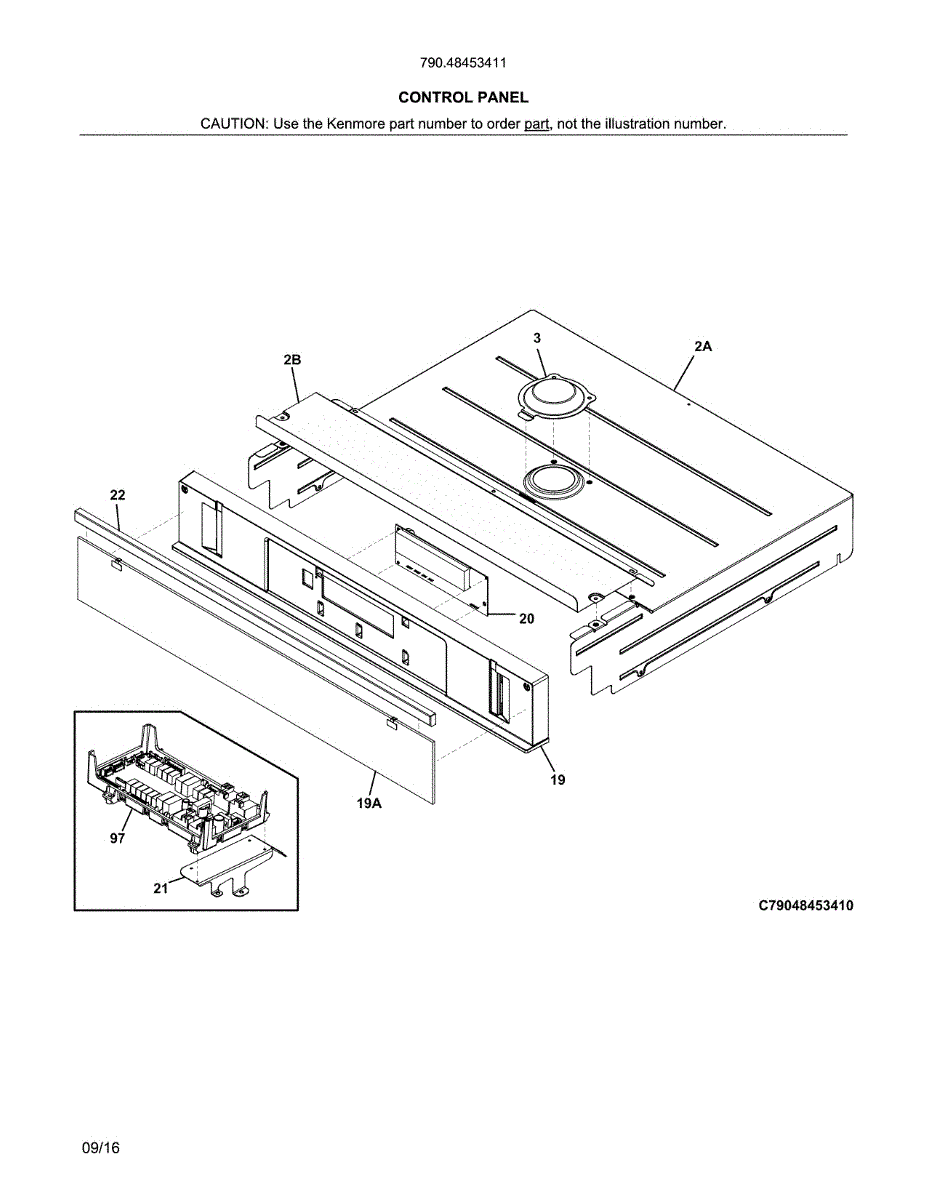 790.48453411

CONTROL PANEL

CAUTION: Use the Kenmore part number to order part, not the illustration number.

3

2A

2B

22

20

19

19A

97

21

C79048453410

09/16