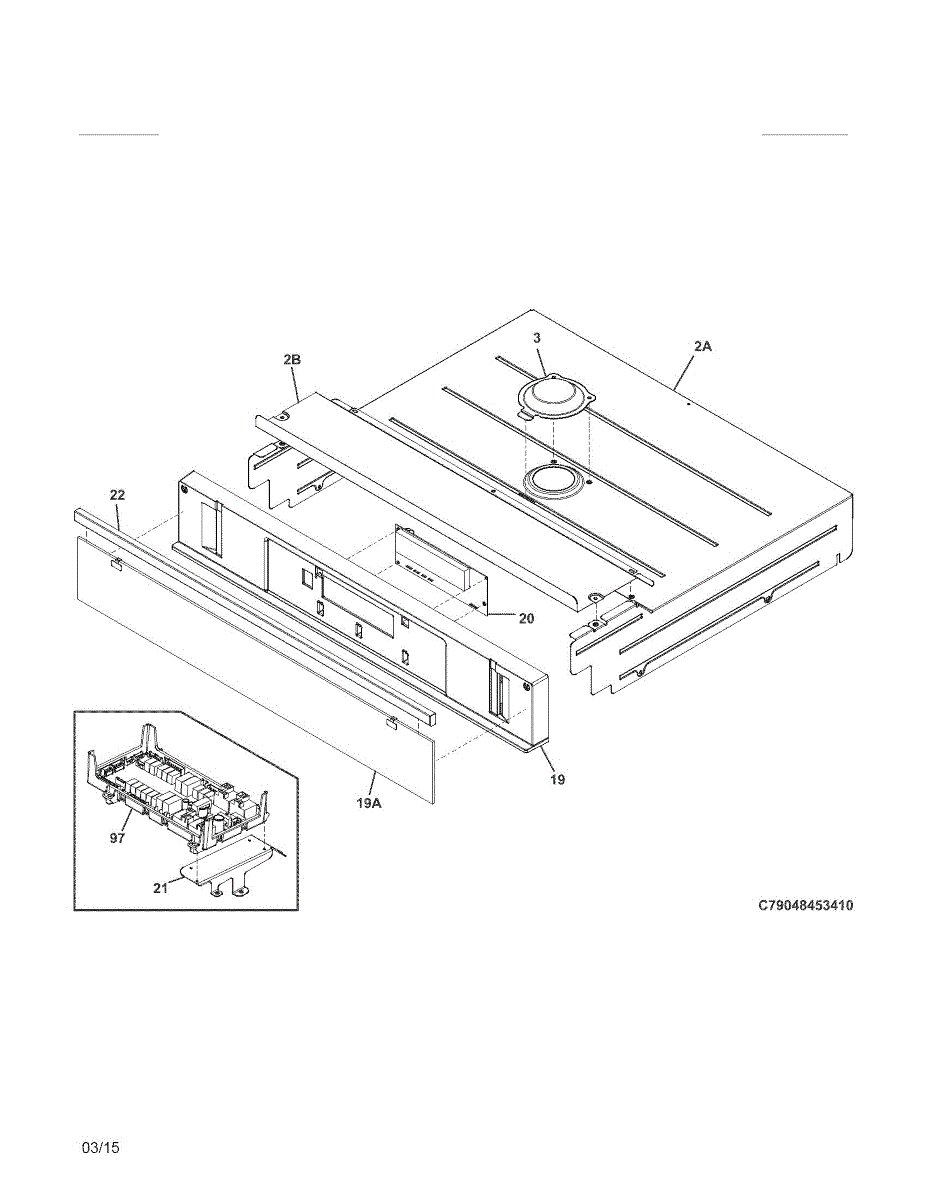 3

2A

2B

22

20

19

19A

97

21

C79048453410

03/15