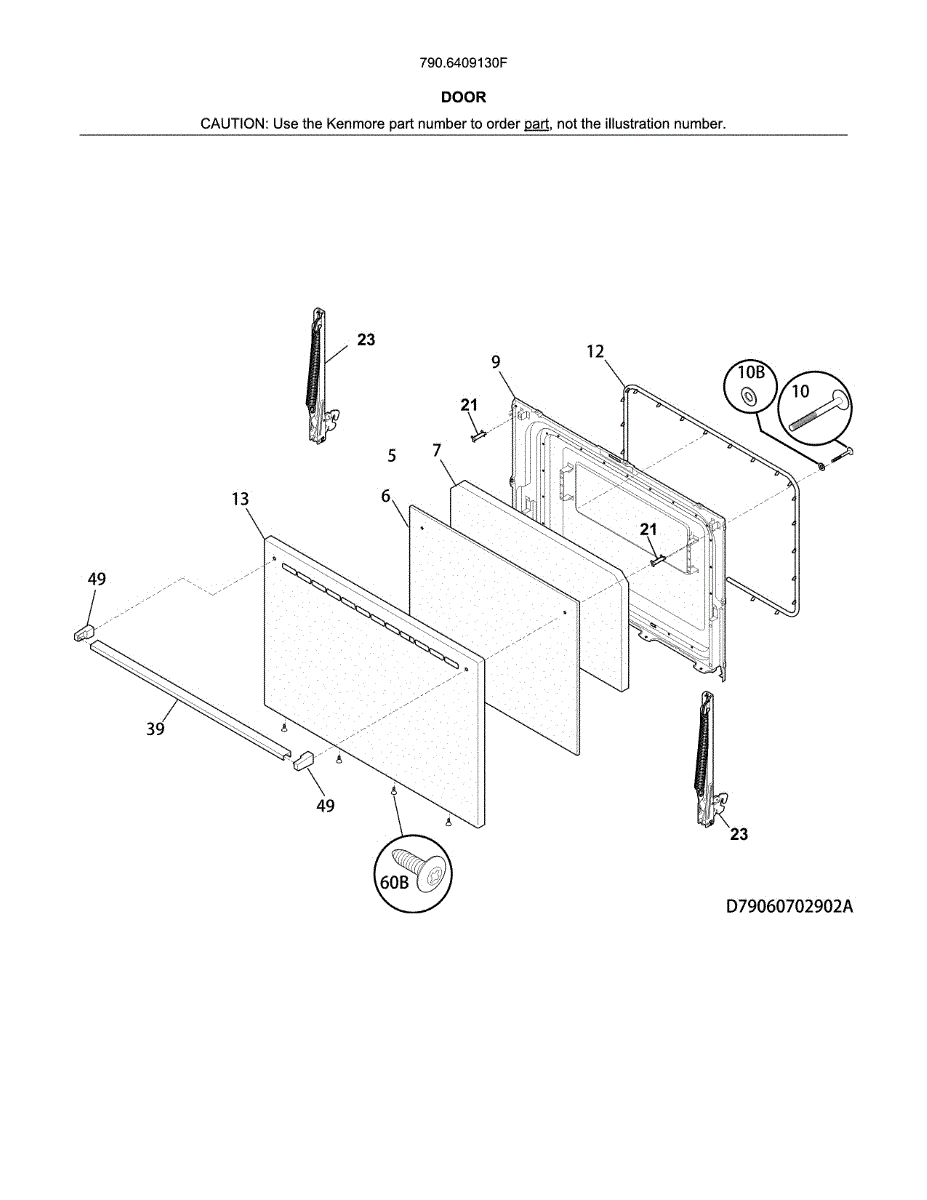 790.6409130F

DOOR

CAUTION: Use the Kenmore part number to order part, not the illustration number.

23
9
12
10B
10
21
5
7
13
6
21
49
39
49
23
60B

D79060702902A